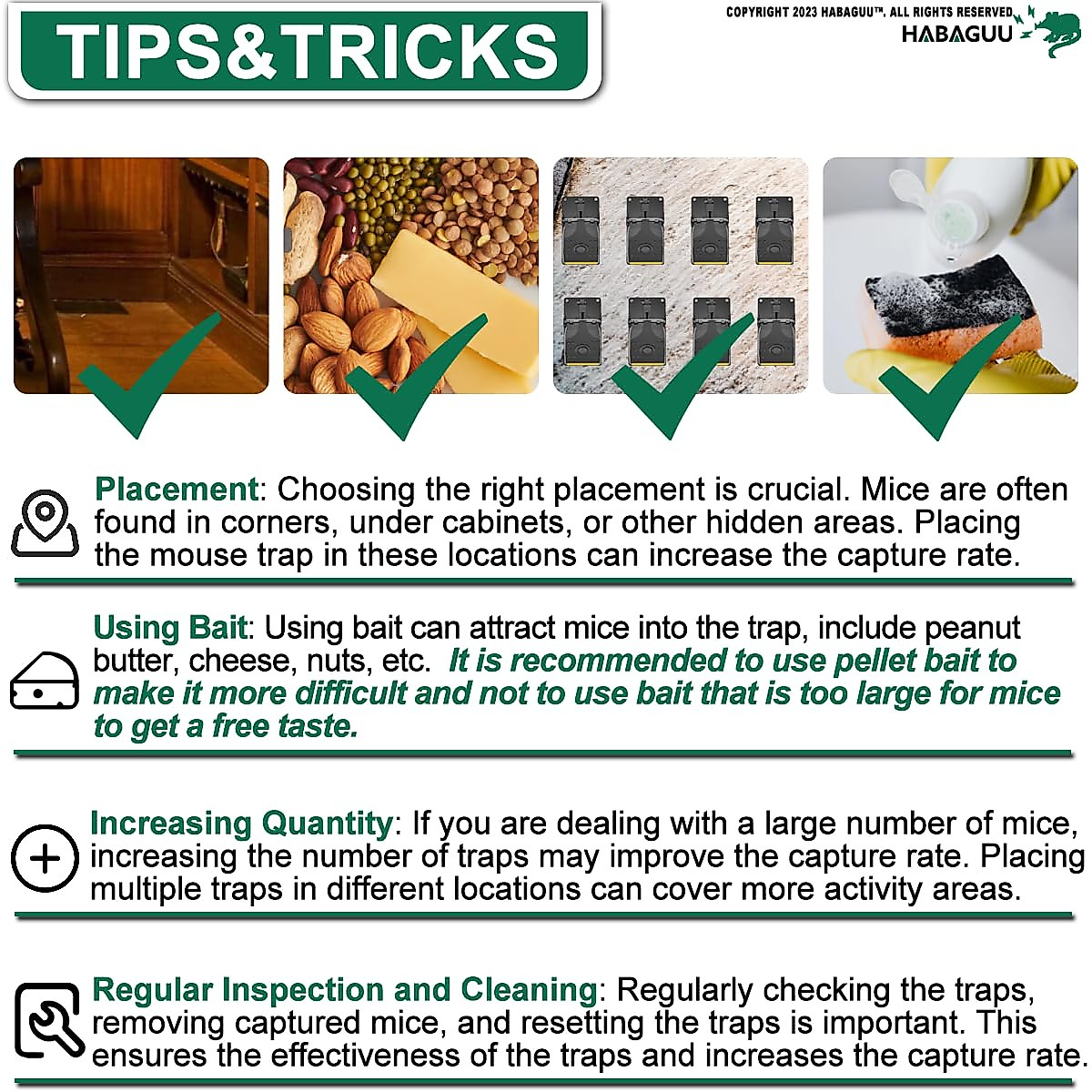 TIPS&TRICKS

COPYRIGHT 2023 HABAGUU™. ALL RIGHTS RESERVED.
HABAGUU

Placement: Choosing the right placement is crucial. Mice are often found in corners, under cabinets, or other hidden areas. Placing the mouse trap in these locations can increase the capture rate.

Using Bait: Using bait can attract mice into the trap, include peanut butter, cheese, nuts, etc. It is recommended to use pellet bait to make it more difficult and not to use bait that is too large for mice to get a free taste.

Increasing Quantity: If you are dealing with a large number of mice, increasing the number of traps may improve the capture rate. Placing multiple traps in different locations can cover more activity areas.

Regular Inspection and Cleaning: Regularly checking the traps, removing captured mice, and resetting the traps is important. This ensures the effectiveness of the traps and increases the capture rate.