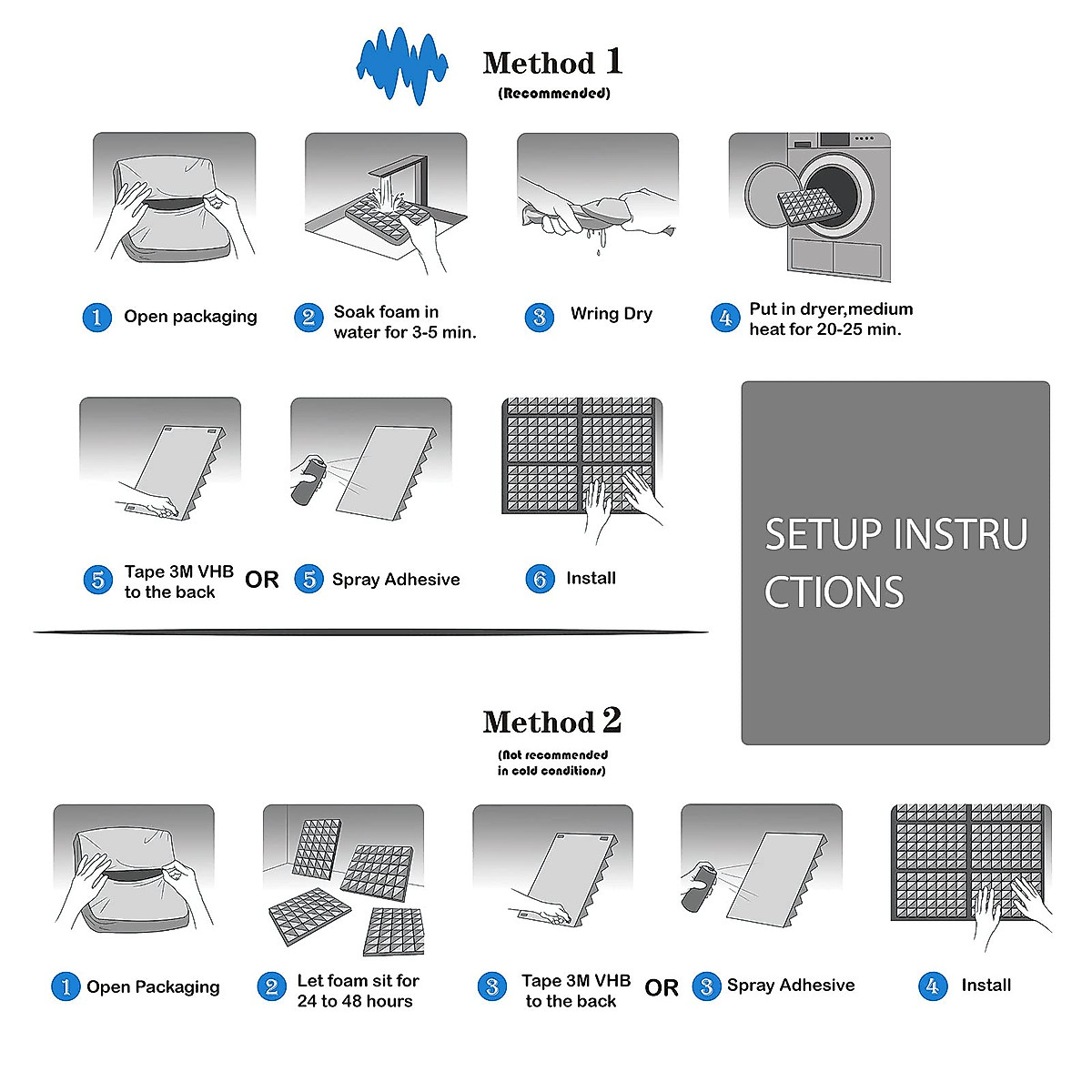 Method 1
(Recommended)

1 Open packaging

2 Soak foam in water for 3-5 min.

3 Wring Dry

4 Put in dryer,medium heat for 20-25 min.

5 Tape 3M VHB to the back OR 5 Spray Adhesive

6 Install

SETUP INSTRU CTIONS

Method 2
(Not recommended in cold conditions)

1 Open Packaging

2 Let foam sit for 24 to 48 hours

3 Tape 3M VHB to the back OR 3 Spray Adhesive

4 Install