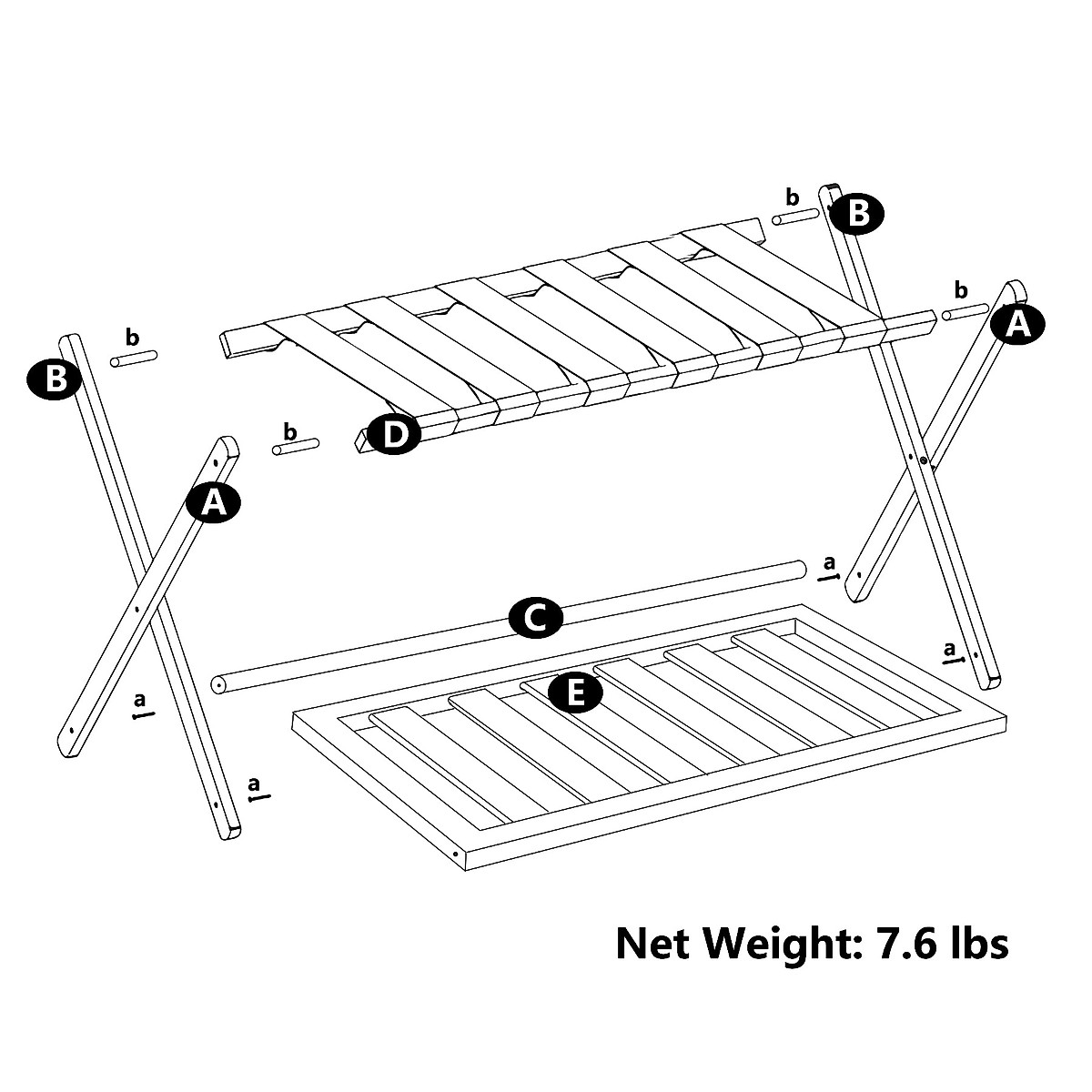 b
B
b
A
b
B
b
D
A
a
C
a
E
a
a
Net Weight: 7.6 lbs