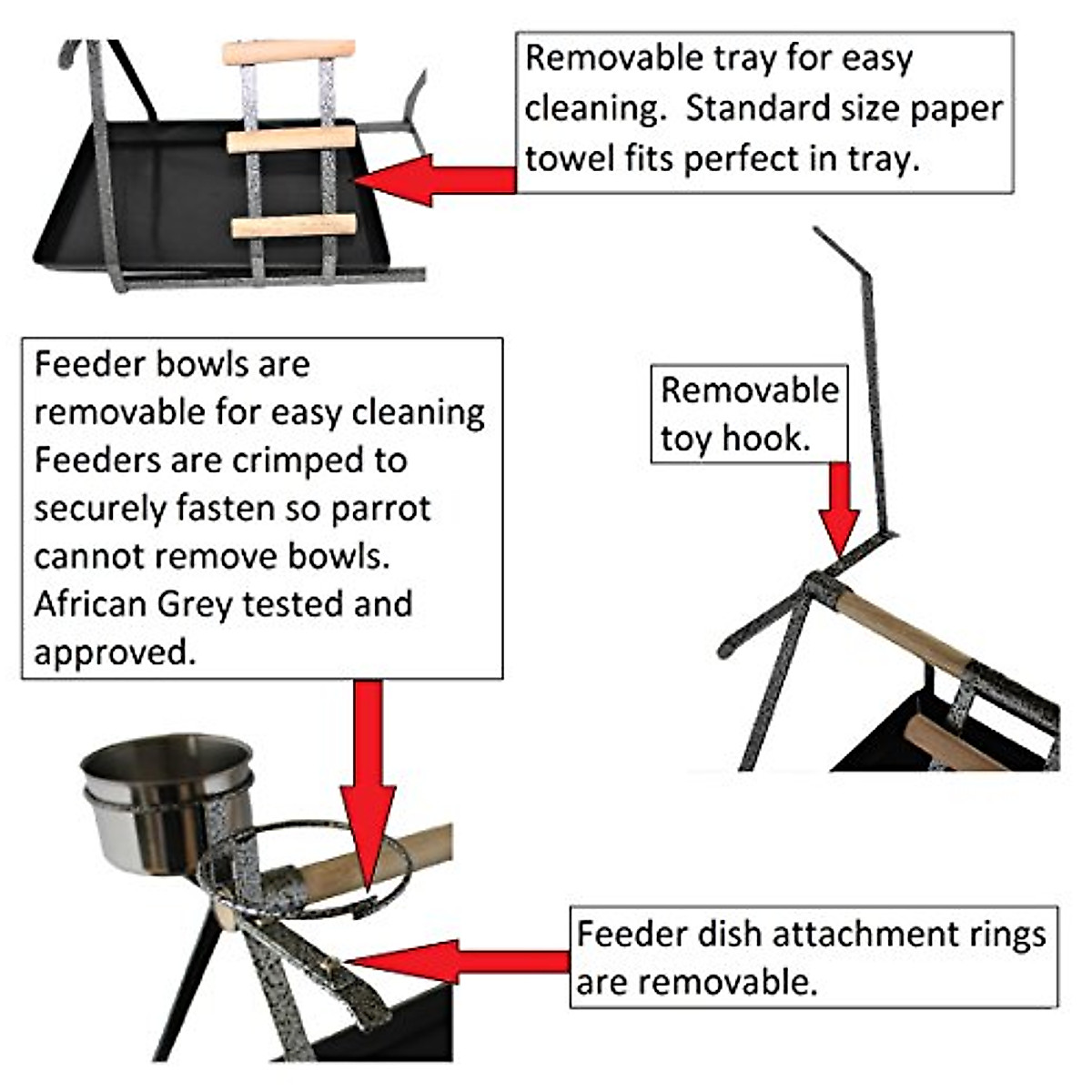 Removable tray for easy cleaning. Standard size paper towel fits perfect in tray.

Feeder bowls are removable for easy cleaning Feeders are crimped to securely fasten so parrot cannot remove bowls. African Grey tested and approved.

Removable toy hook.

Feeder dish attachment rings are removable.