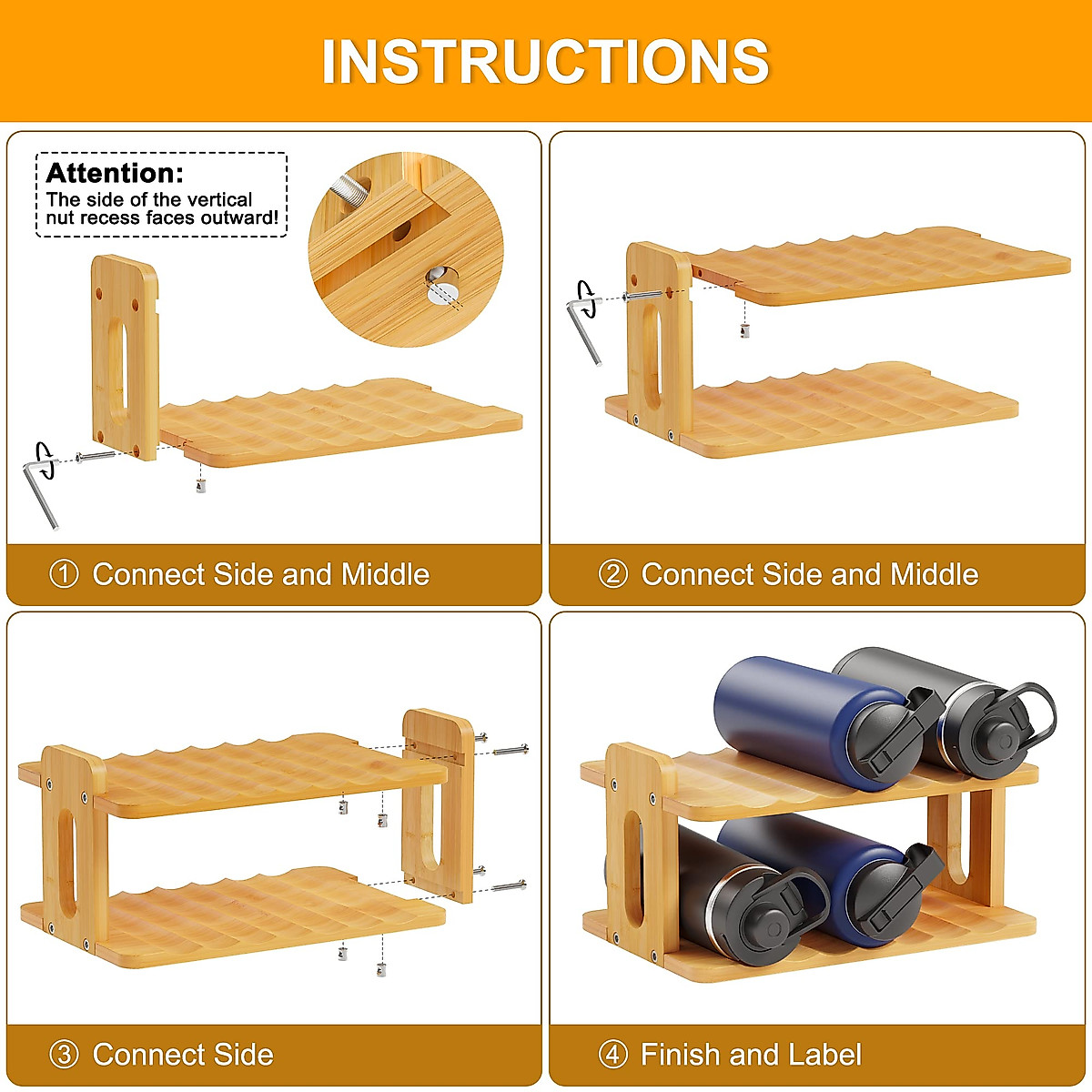 INSTRUCTIONS

Attention:
The side of the vertical nut recess faces outward!

① Connect Side and Middle

② Connect Side and Middle

③ Connect Side

④ Finish and Label