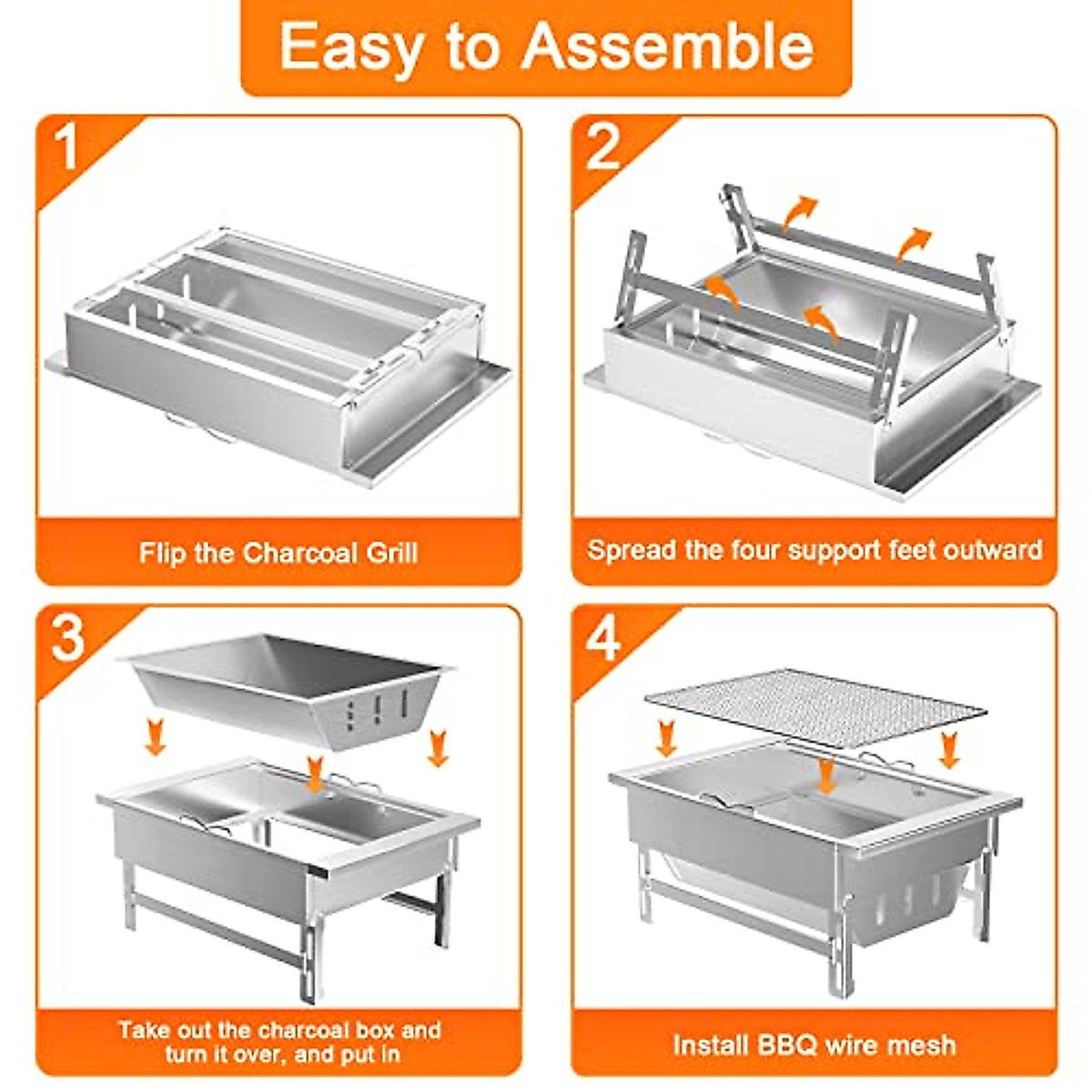 Easy to Assemble

1

Flip the Charcoal Grill

2

Spread the four support feet outward

3

Take out the charcoal box and turn it over, and put in

4

Install BBQ wire mesh