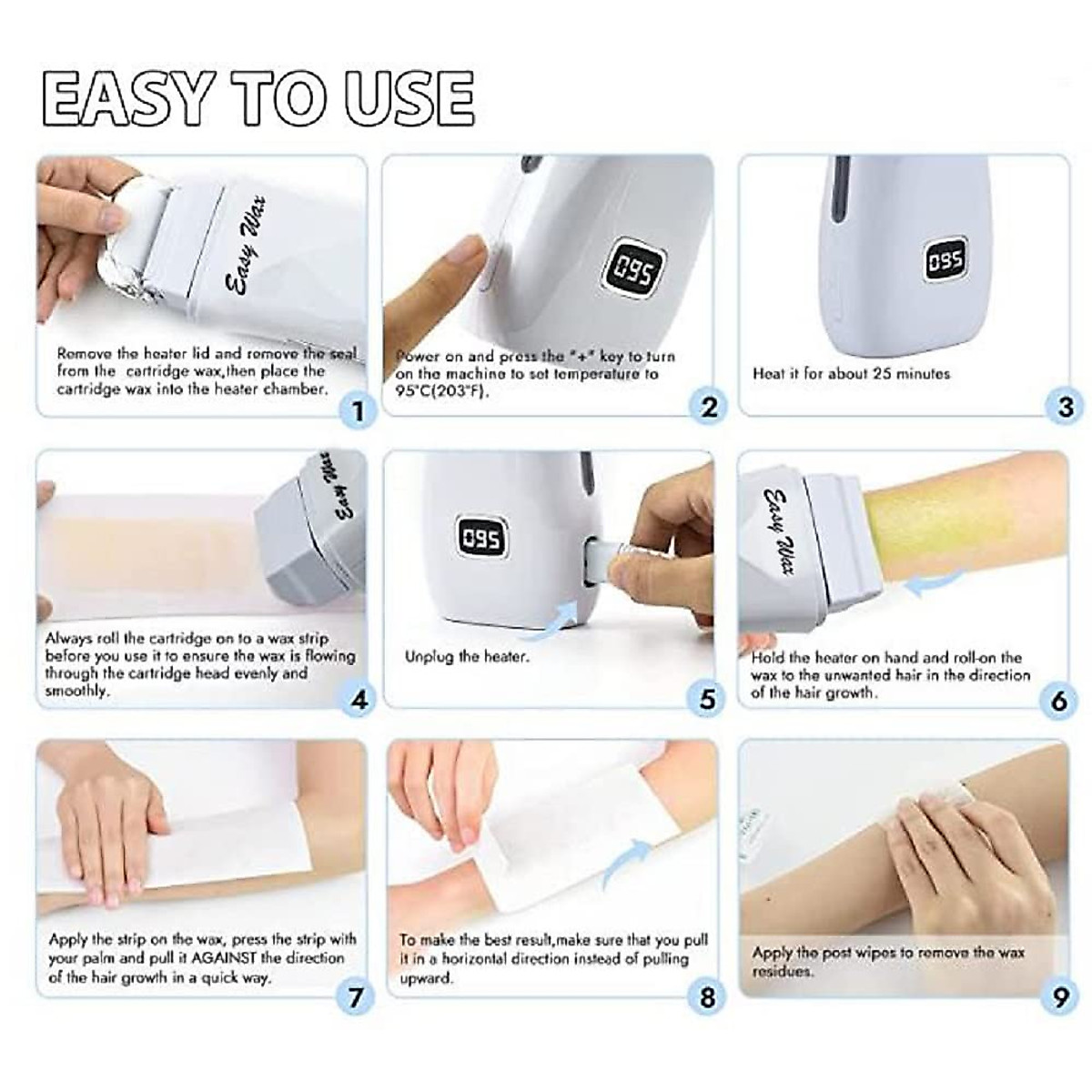 EASY TO USE

Easy Wax

Remove the heater lid and remove the seal from the cartridge wax,then place the cartridge wax into the heater chamber.

1

095

Power on and press the "+" key to turn on the machine to set temperature to 95°C(203°F).

2

095

Heat it for about 25 minutes

3

Easy Wax

Always roll the cartridge on to a wax strip before you use it to ensure the wax is flowing through the cartridge head evenly and smoothly.

4

095

Unplug the heater.

5

Easy Wax

Hold the heater on hand and roll-on the wax to the unwanted hair in the direction of the hair growth.

6

Apply the strip on the wax, press the strip with your palm and pull it AGAINST the direction of the hair growth in a quick way.

7

To make the best result,make sure that you pull it in a horizontal direction instead of pulling upward.

8

Apply the post wipes to remove the wax residues.

9