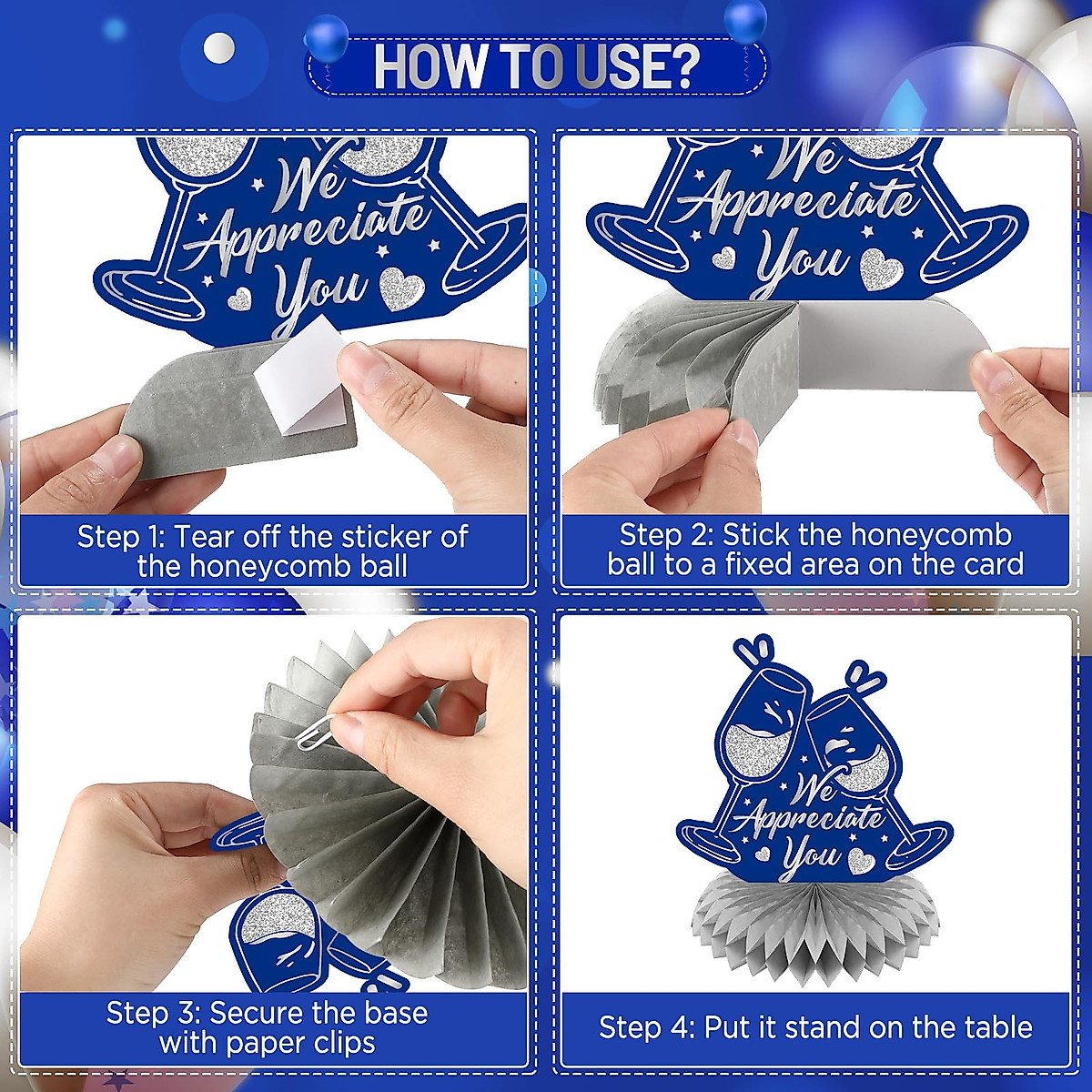 HOW TO USE?

We Appreciate You

Step 1: Tear off the sticker of the honeycomb ball

We Appreciate You

Step 2: Stick the honeycomb ball to a fixed area on the card

Step 3: Secure the base with paper clips

We Appreciate You

Step 4: Put it stand on the table