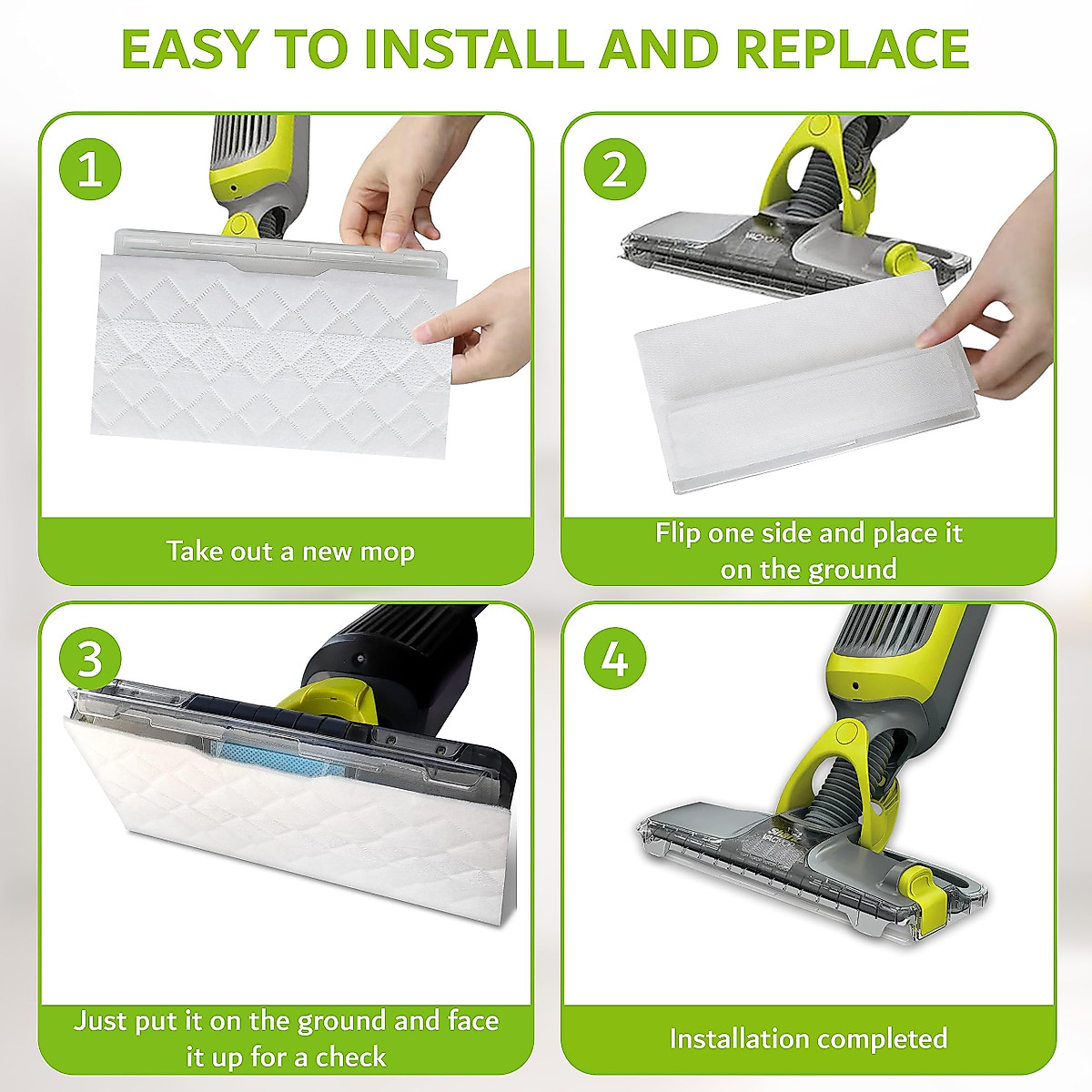 EASY TO INSTALL AND REPLACE

1

Take out a new mop

2

Flip one side and place it on the ground

3

Just put it on the ground and face it up for a check

4

Installation completed