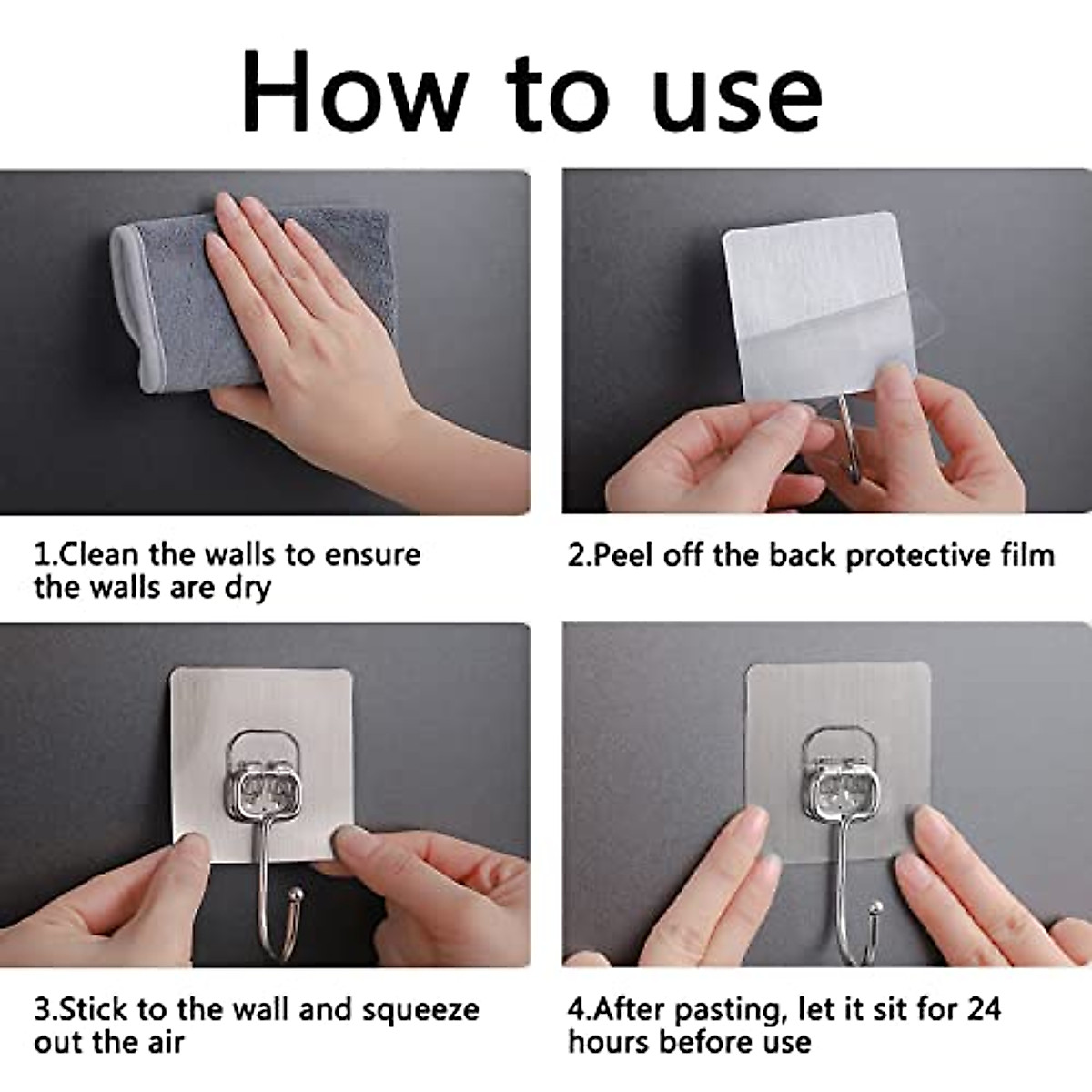 How to use

1.Clean the walls to ensure the walls are dry

2.Peel off the back protective film

3.Stick to the wall and squeeze out the air

4.After pasting, let it sit for 24 hours before use