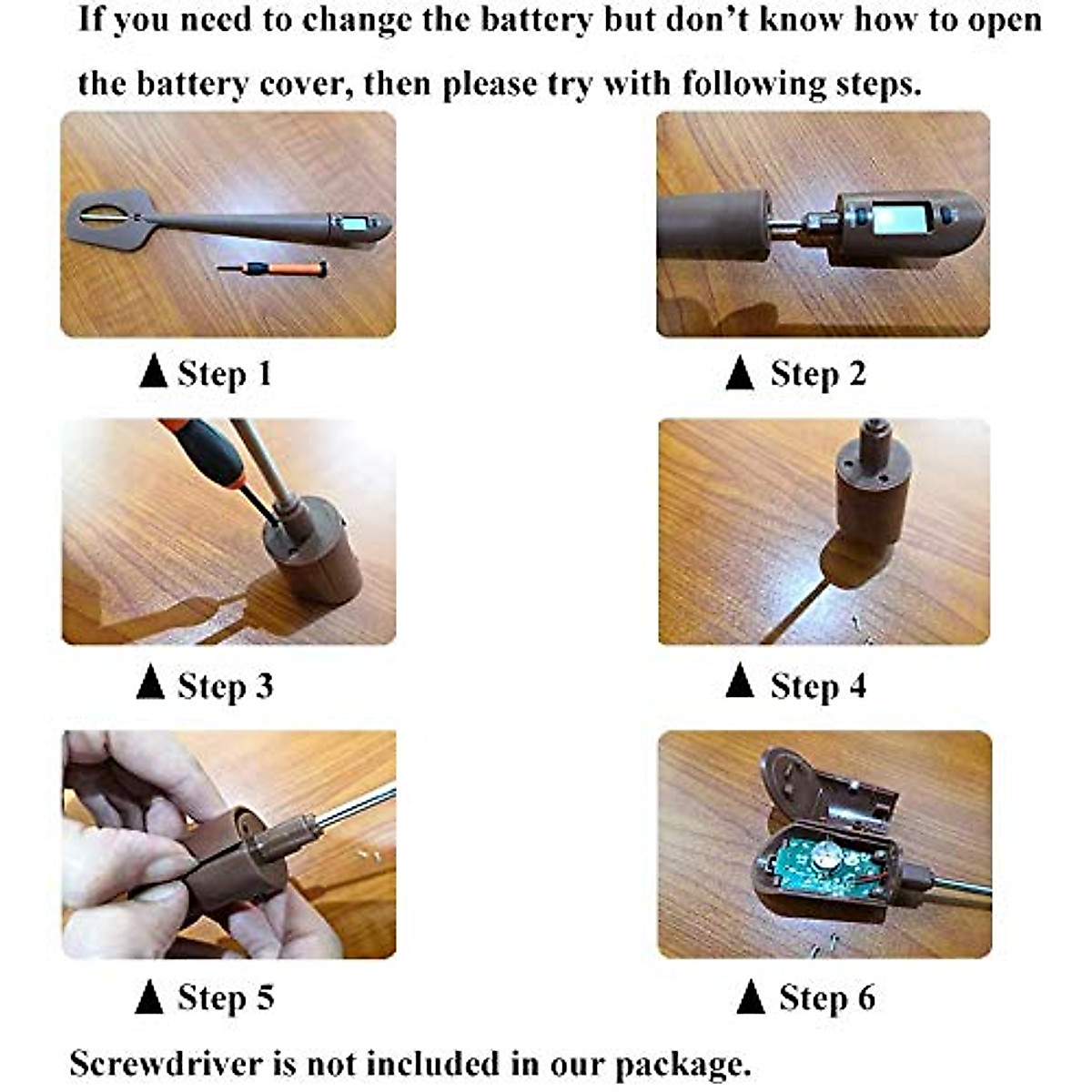 If you need to change the battery but don't know how to open the battery cover, then please try with following steps.

▲ Step 1

▲ Step 2

▲ Step 3

▲ Step 4

▲ Step 5

▲ Step 6

Screwdriver is not included in our package.