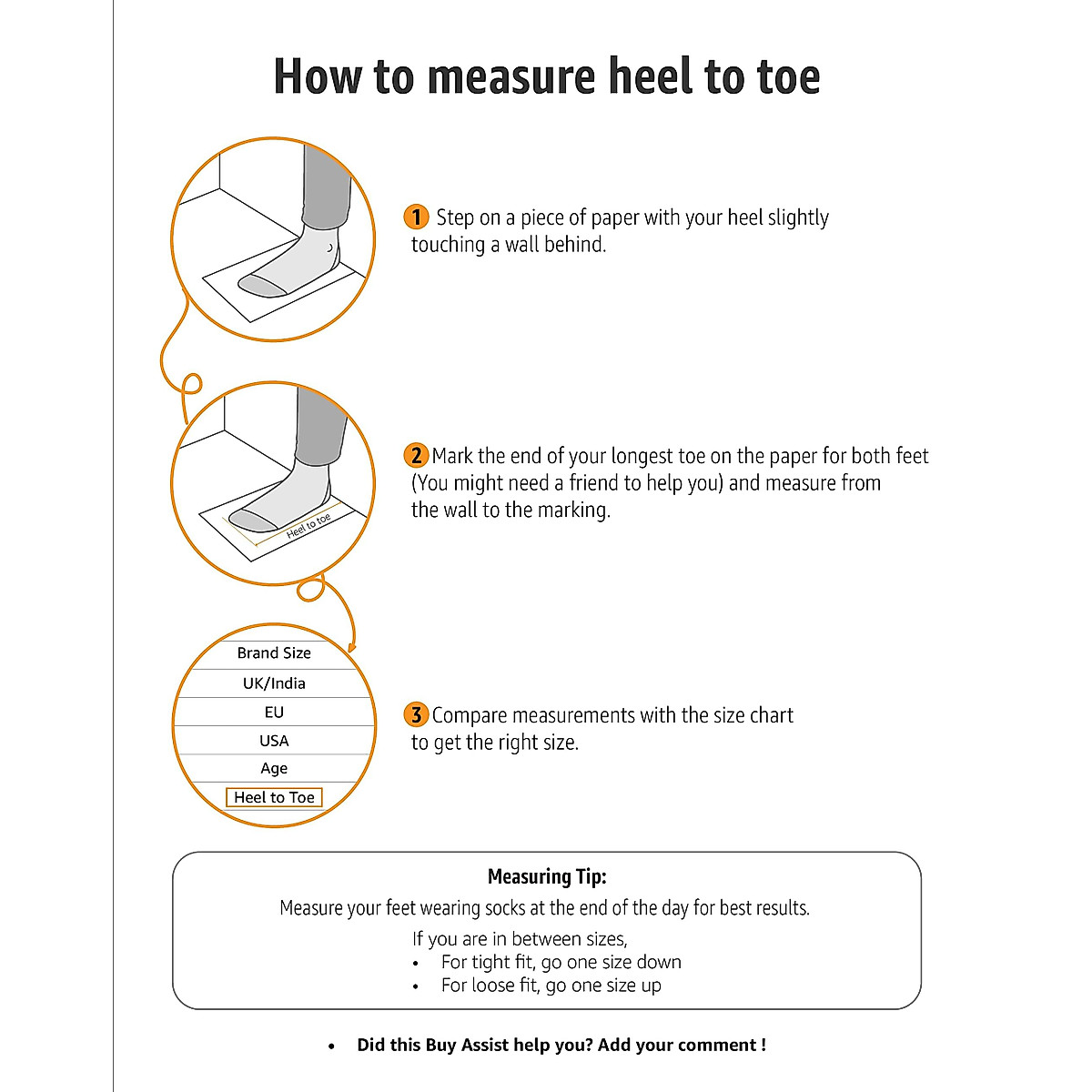 How to measure heel to toe

1 Step on a piece of paper with your heel slightly touching a wall behind.

Heel to toe

2 Mark the end of your longest toe on the paper for both feet (You might need a friend to help you) and measure from the wall to the marking.

Brand Size
UK/India
EU
USA
Age
Heel to Toe

3 Compare measurements with the size chart to get the right size.

Measuring Tip:
Measure your feet wearing socks at the end of the day for best results.
If you are in between sizes,
• For tight fit, go one size down
• For loose fit, go one size up

• Did this Buy Assist help you? Add your comment !