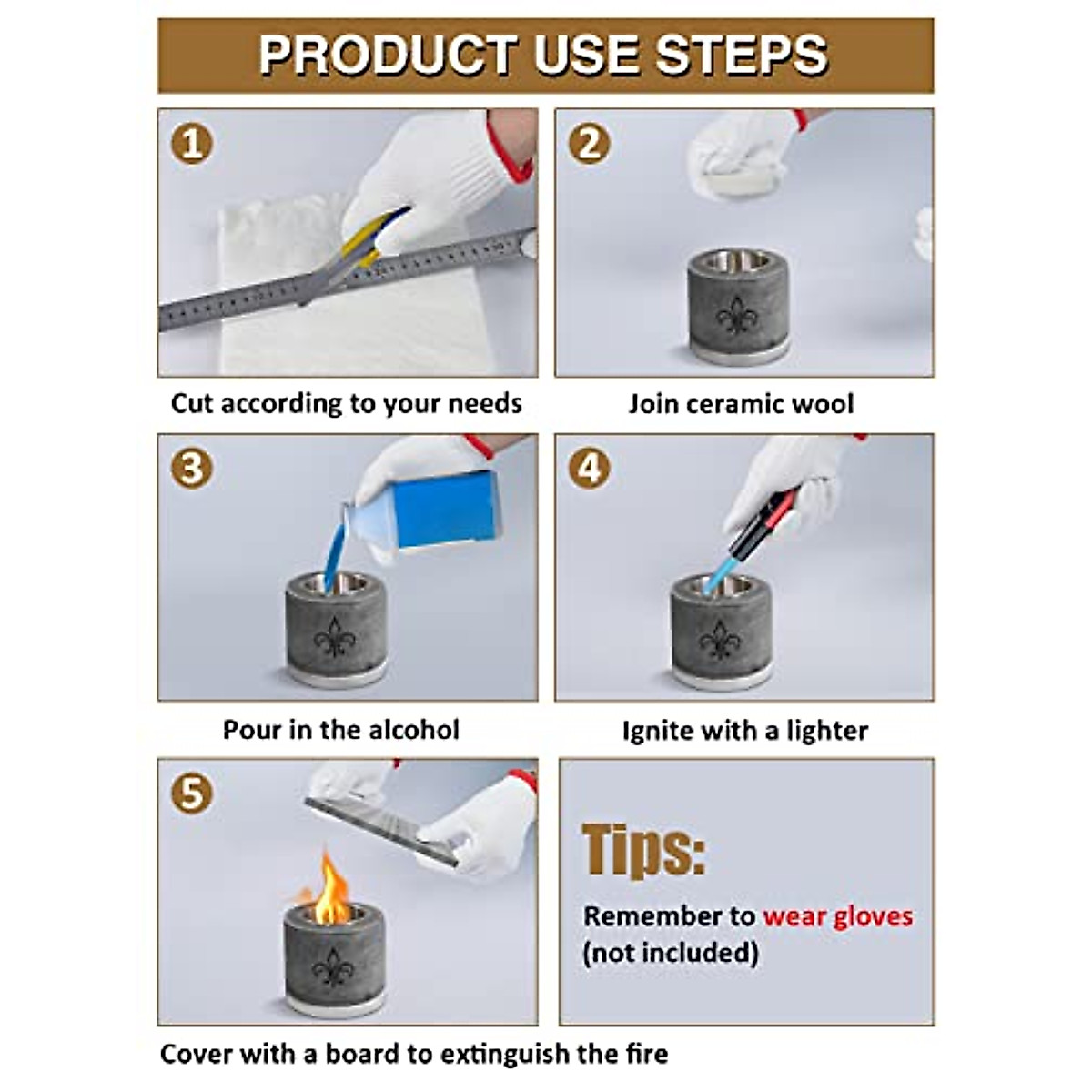 PRODUCT USE STEPS

1

Cut according to your needs

2

Join ceramic wool

3

Pour in the alcohol

4

Ignite with a lighter

5

Cover with a board to extinguish the fire

Tips:

Remember to wear gloves (not included)