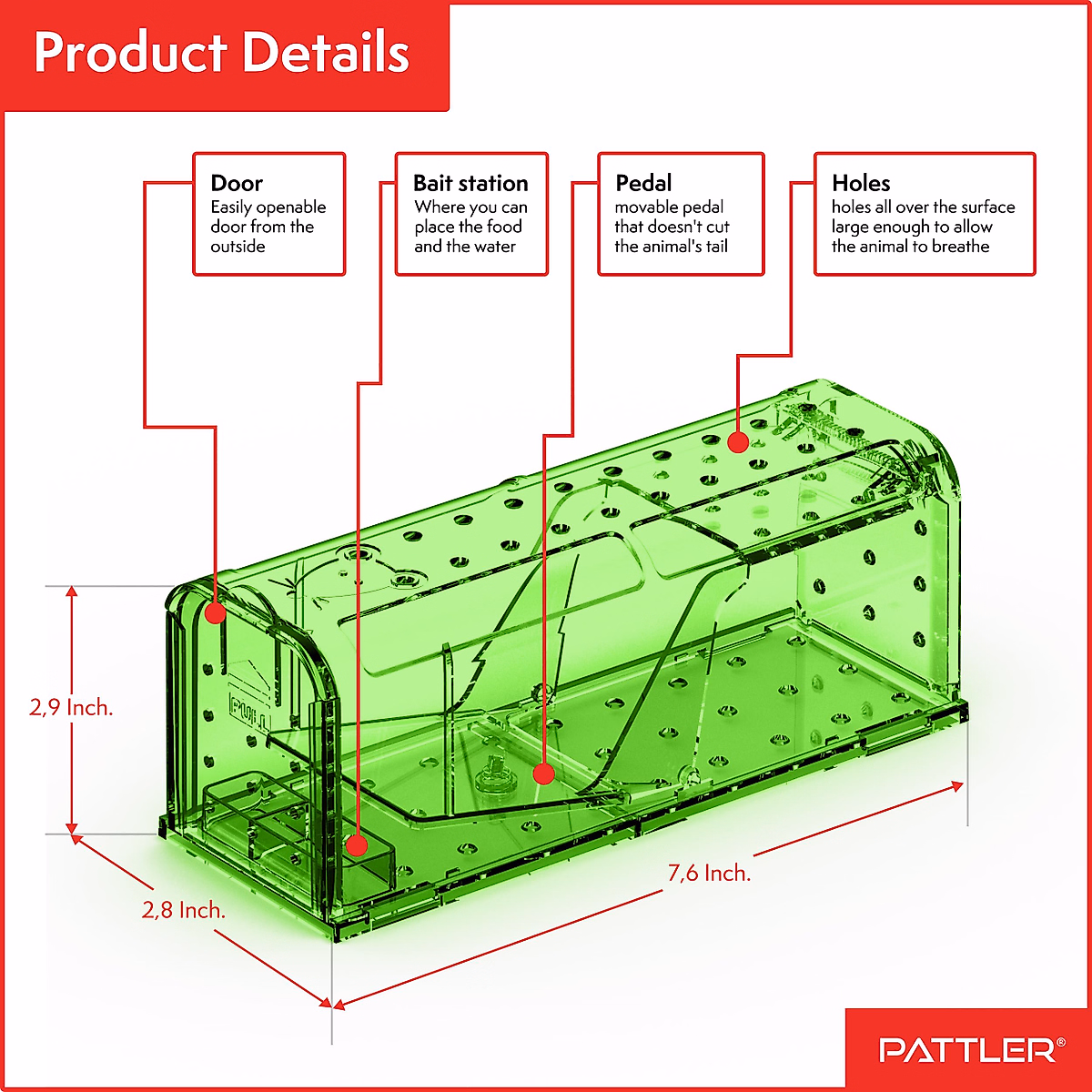 Product Details

Door
Easily openable door from the outside

Bait station
Where you can place the food and the water

Pedal
movable pedal that doesn't cut the animal's tail

Holes
holes all over the surface large enough to allow the animal to breathe

PULL

2,9 Inch.

2,8 Inch.

7,6 Inch.

PATTLER®