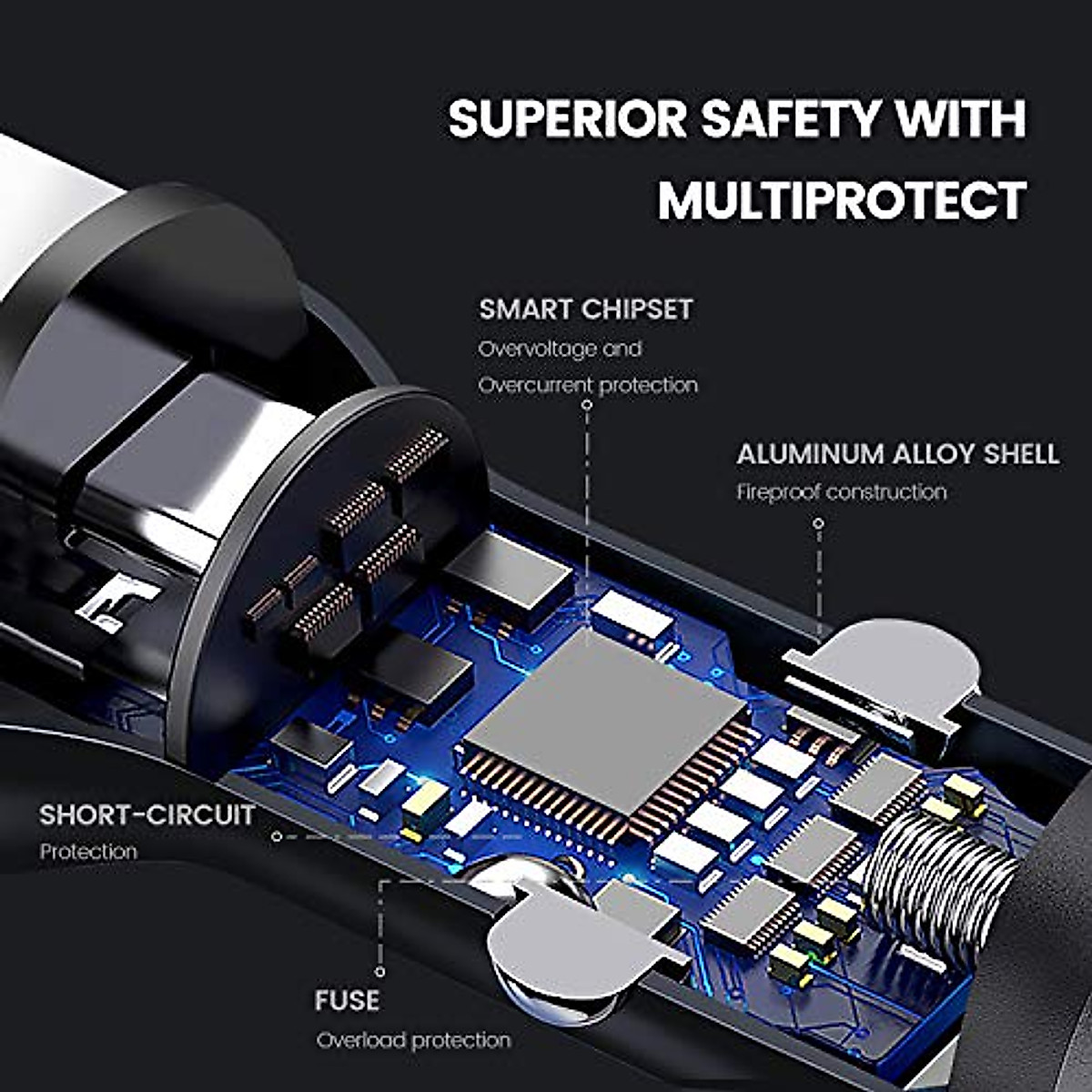 SUPERIOR SAFETY WITH MULTIPROTECT

SMART CHIPSET
Overvoltage and Overcurrent protection

ALUMINUM ALLOY SHELL
Fireproof construction

SHORT-CIRCUIT
Protection

FUSE
Overload protection