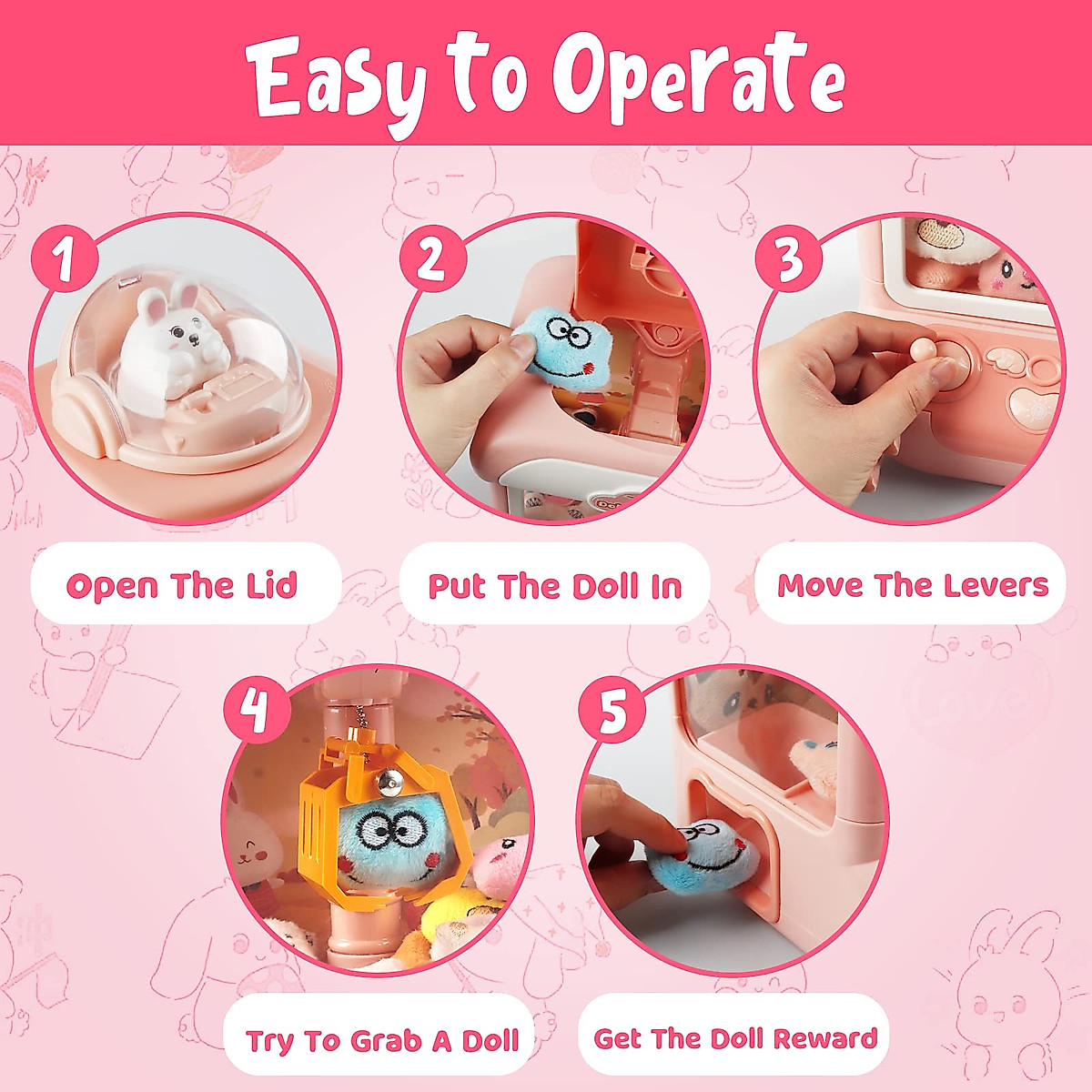 Easy to Operate

1

Open The Lid

2

Put The Doll In

3

Move The Levers

4

Try To Grab A Doll

5

Get The Doll Reward