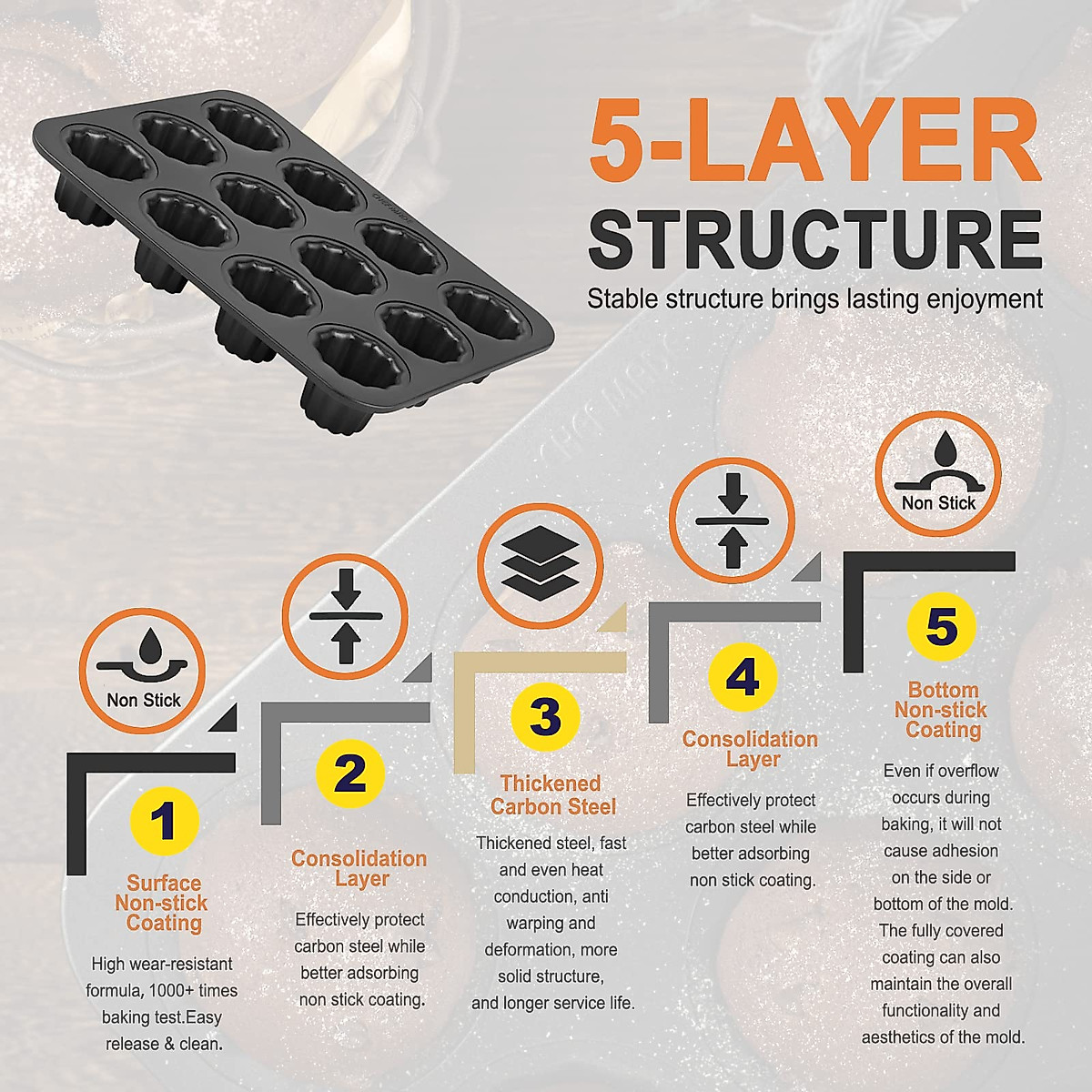 5-LAYER STRUCTURE

Stable structure brings lasting enjoyment

Non Stick

1

Surface Non-stick Coating

High wear-resistant formula, 1000+ times baking test.Easy release & clean.

2

Consolidation Layer

Effectively protect carbon steel while better adsorbing non stick coating.

3

Thickened Carbon Steel

Thickened steel, fast and even heat conduction, anti warping and deformation, more solid structure, and longer service life.

4

Consolidation Layer

Effectively protect carbon steel while better adsorbing non stick coating.

Non Stick

5

Bottom Non-stick Coating

Even if overflow occurs during baking, it will not cause adhesion on the side or bottom of the mold. The fully covered coating can also maintain the overall functionality and aesthetics of the mold.