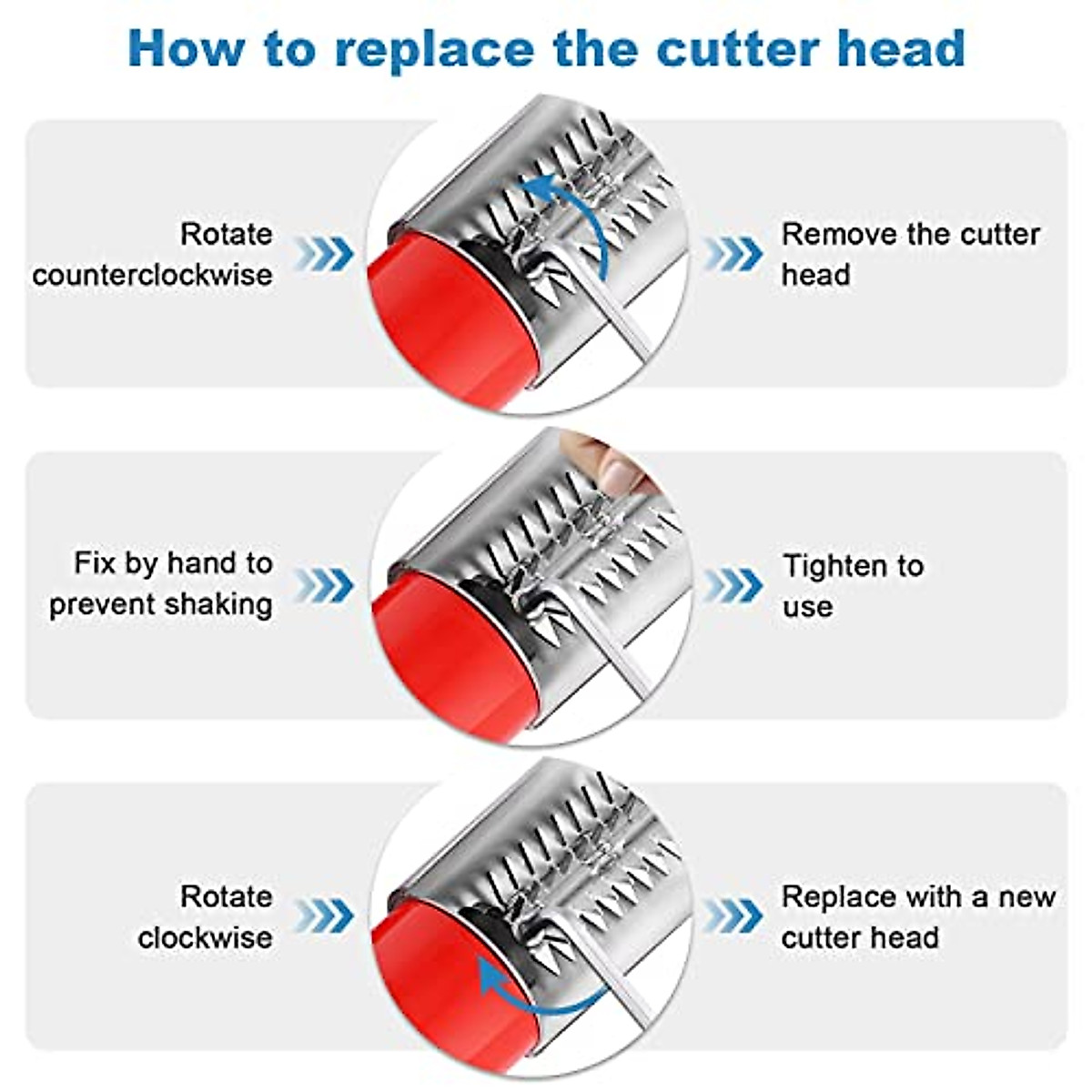 How to replace the cutter head

Rotate counterclockwise

Remove the cutter head

Fix by hand to prevent shaking

Tighten to use

Rotate clockwise

Replace with a new cutter head