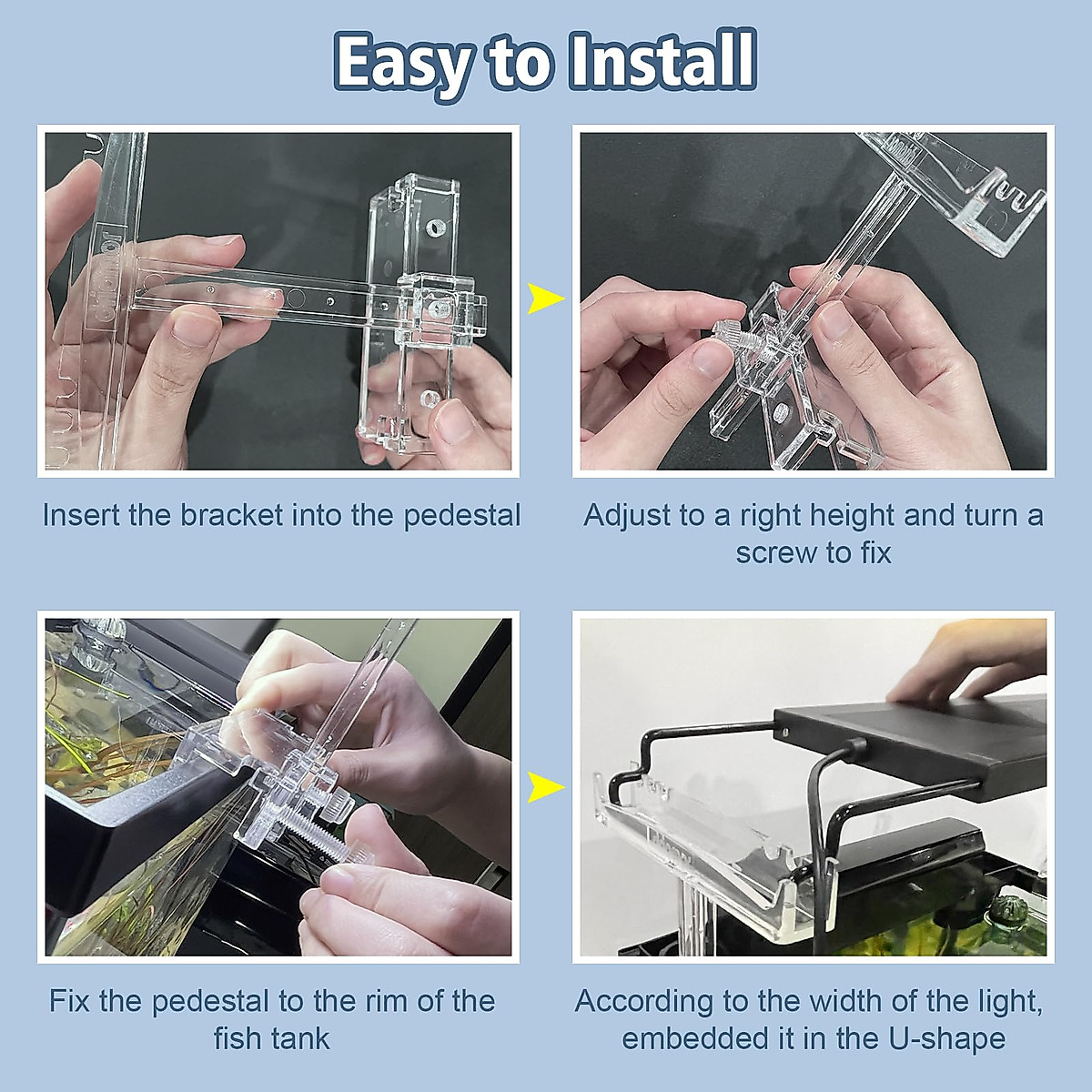 Easy to Install

Insert the bracket into the pedestal

Adjust to a right height and turn a screw to fix

Fix the pedestal to the rim of the fish tank

According to the width of the light, embedded it in the U-shape