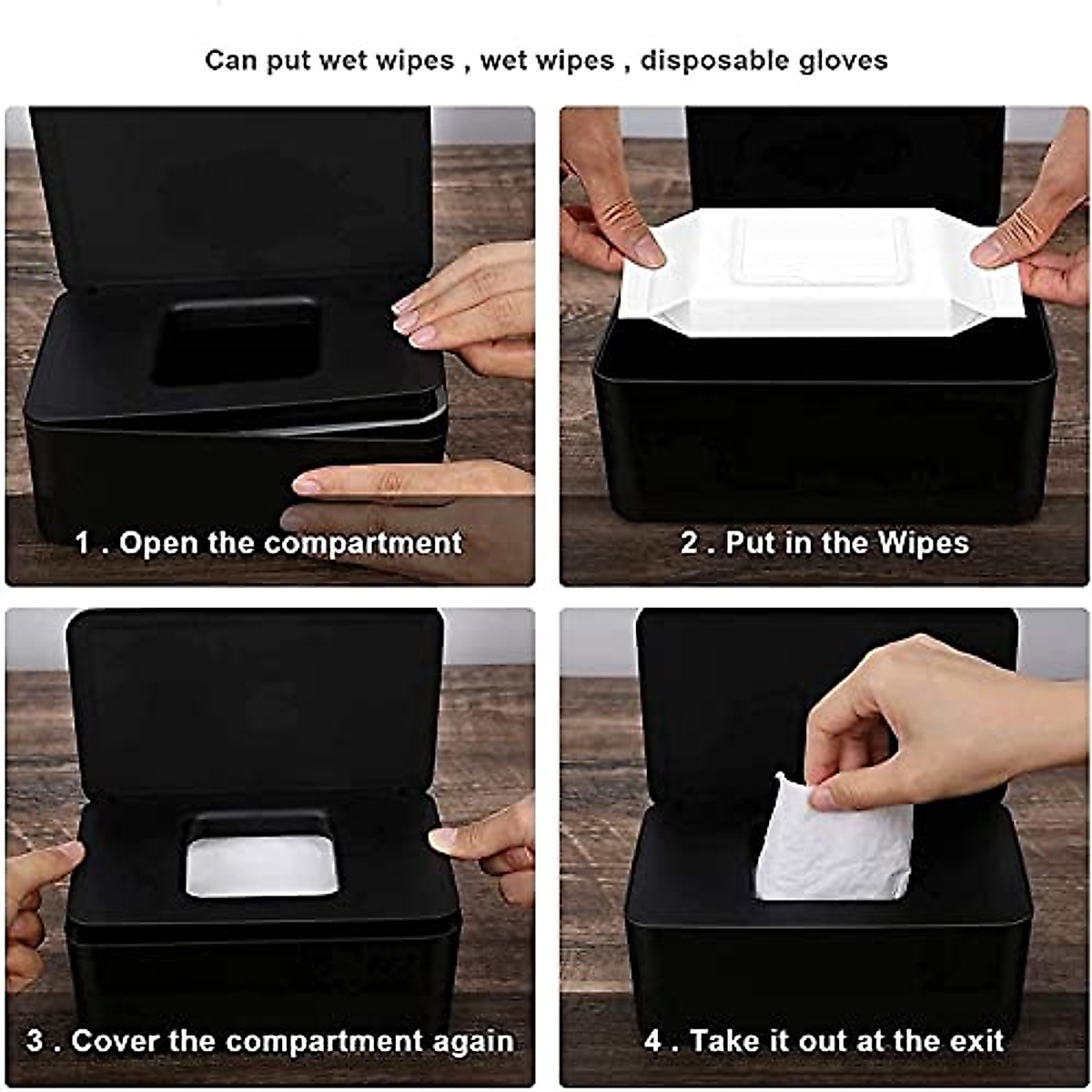 Can put wet wipes , wet wipes , disposable gloves

1 . Open the compartment

2 . Put in the Wipes

3 . Cover the compartment again

4 . Take it out at the exit