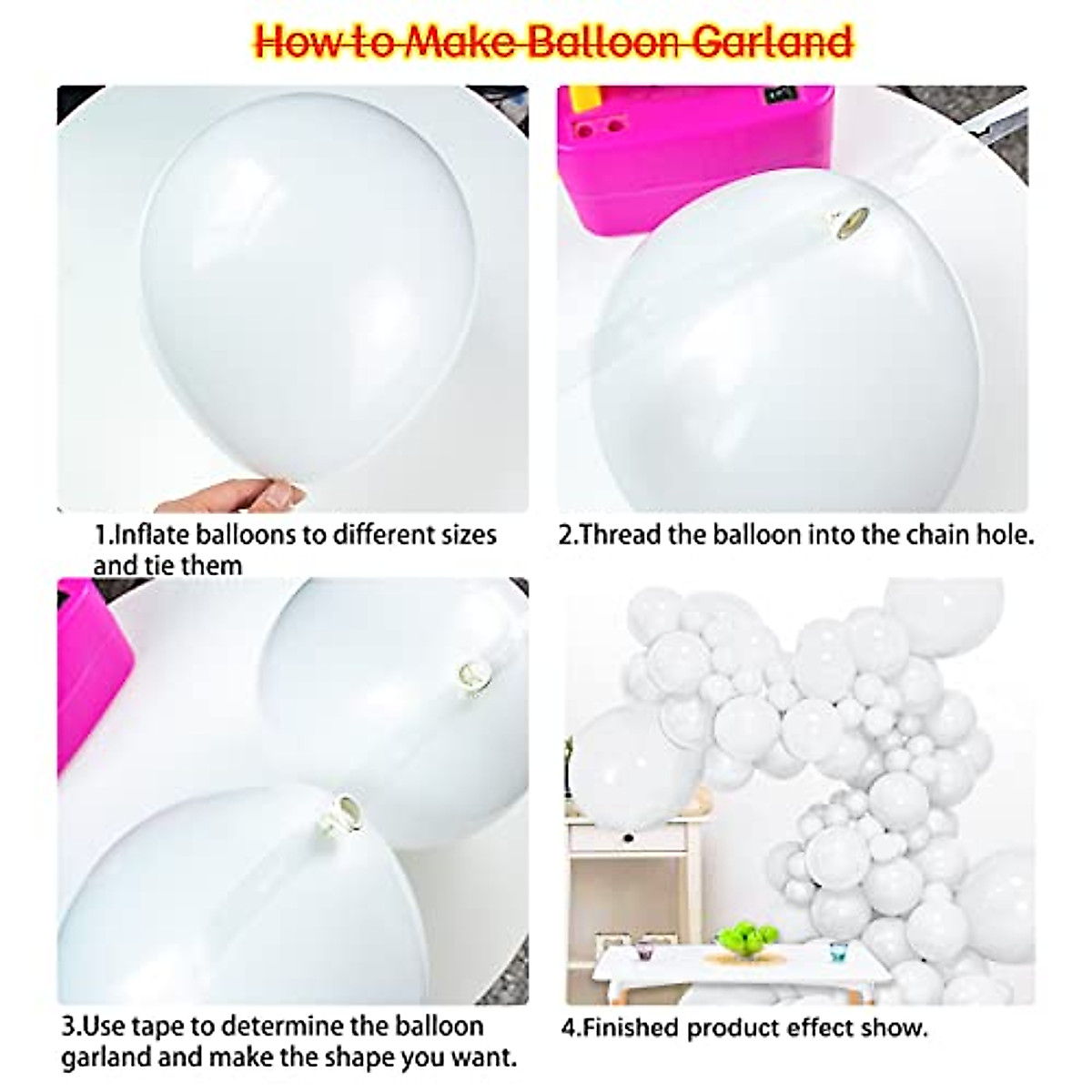 How to Make Balloon Garland

1.Inflate balloons to different sizes and tie them

2.Thread the balloon into the chain hole.

3.Use tape to determine the balloon garland and make the shape you want.

4.Finished product effect show.