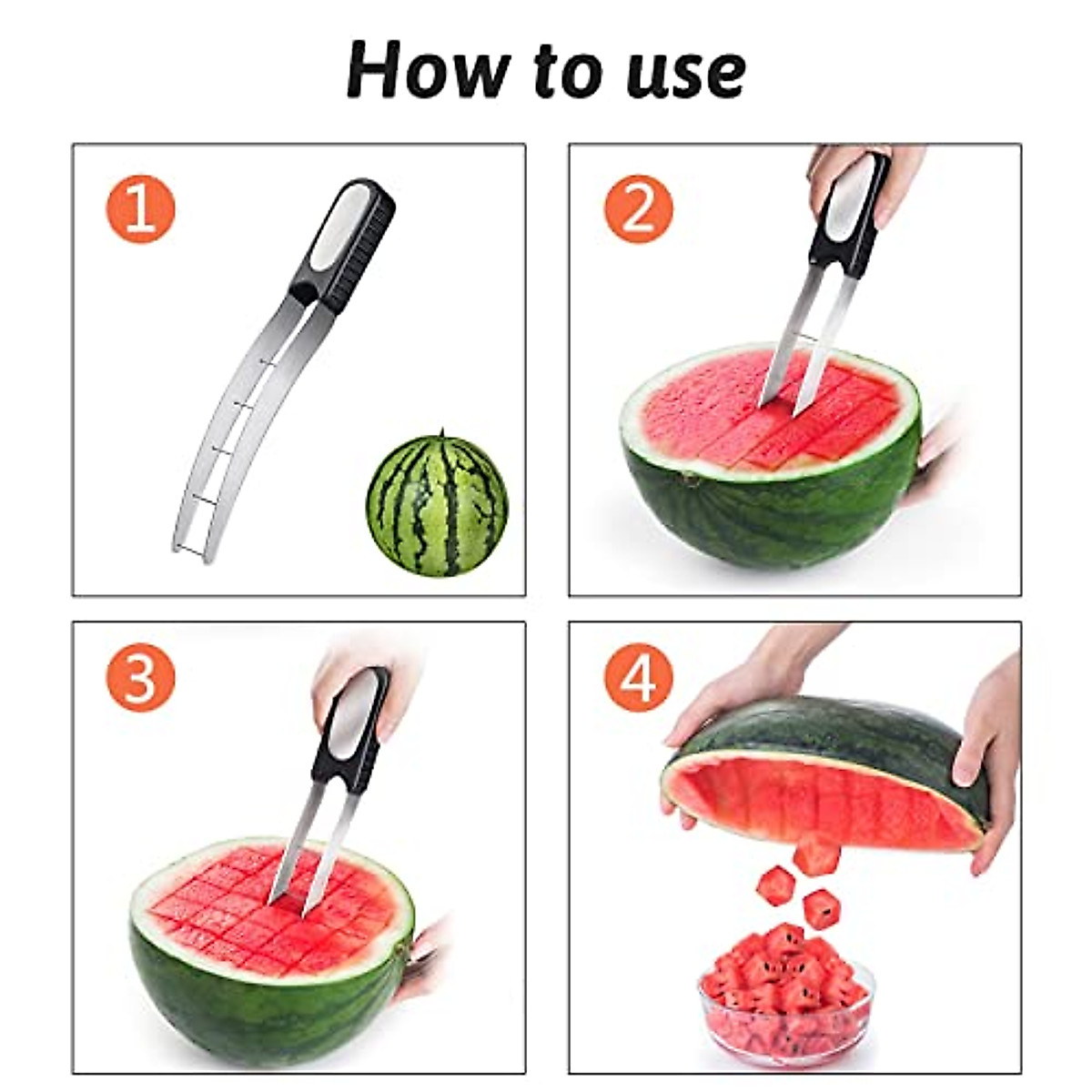 How to use

1

2

3

4