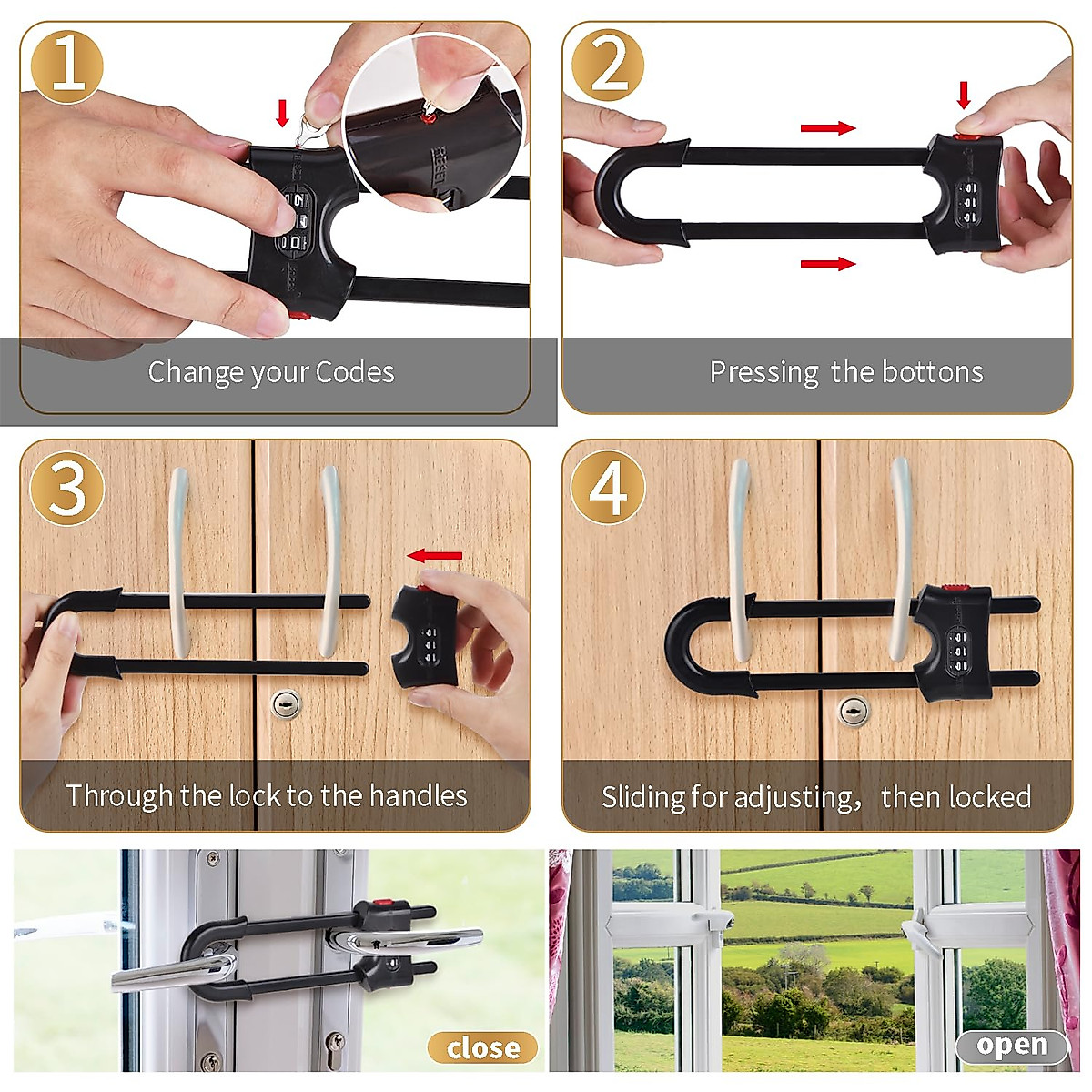 1

RESET

Change your Codes

2

Pressing the bottons

3

Through the lock to the handles

4

Sliding for adjusting, then locked

close

open