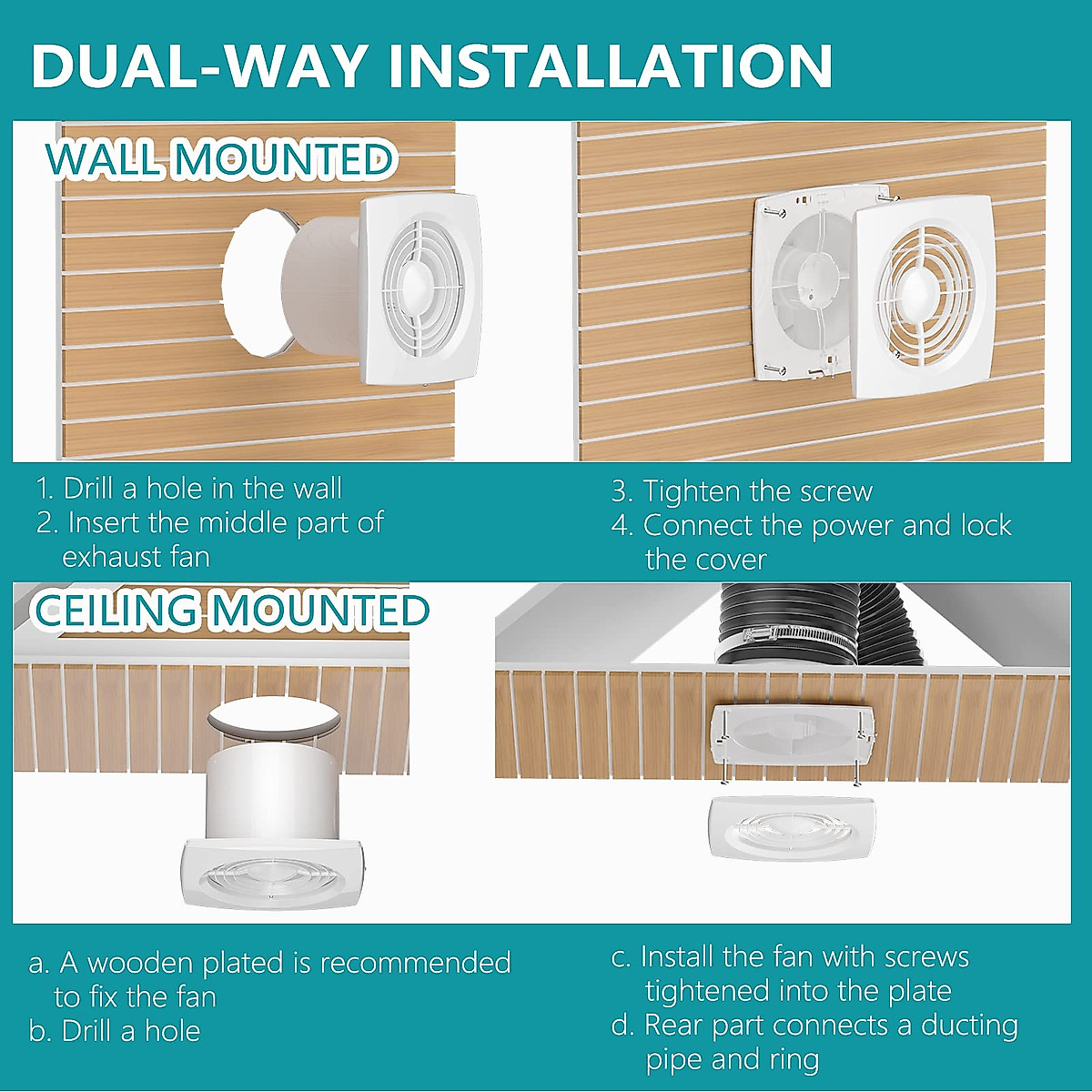 DUAL-WAY INSTALLATION

WALL MOUNTED

1. Drill a hole in the wall
2. Insert the middle part of exhaust fan

3. Tighten the screw
4. Connect the power and lock the cover

CEILING MOUNTED

a. A wooden plated is recommended to fix the fan
b. Drill a hole

c. Install the fan with screws tightened into the plate
d. Rear part connects a ducting pipe and ring