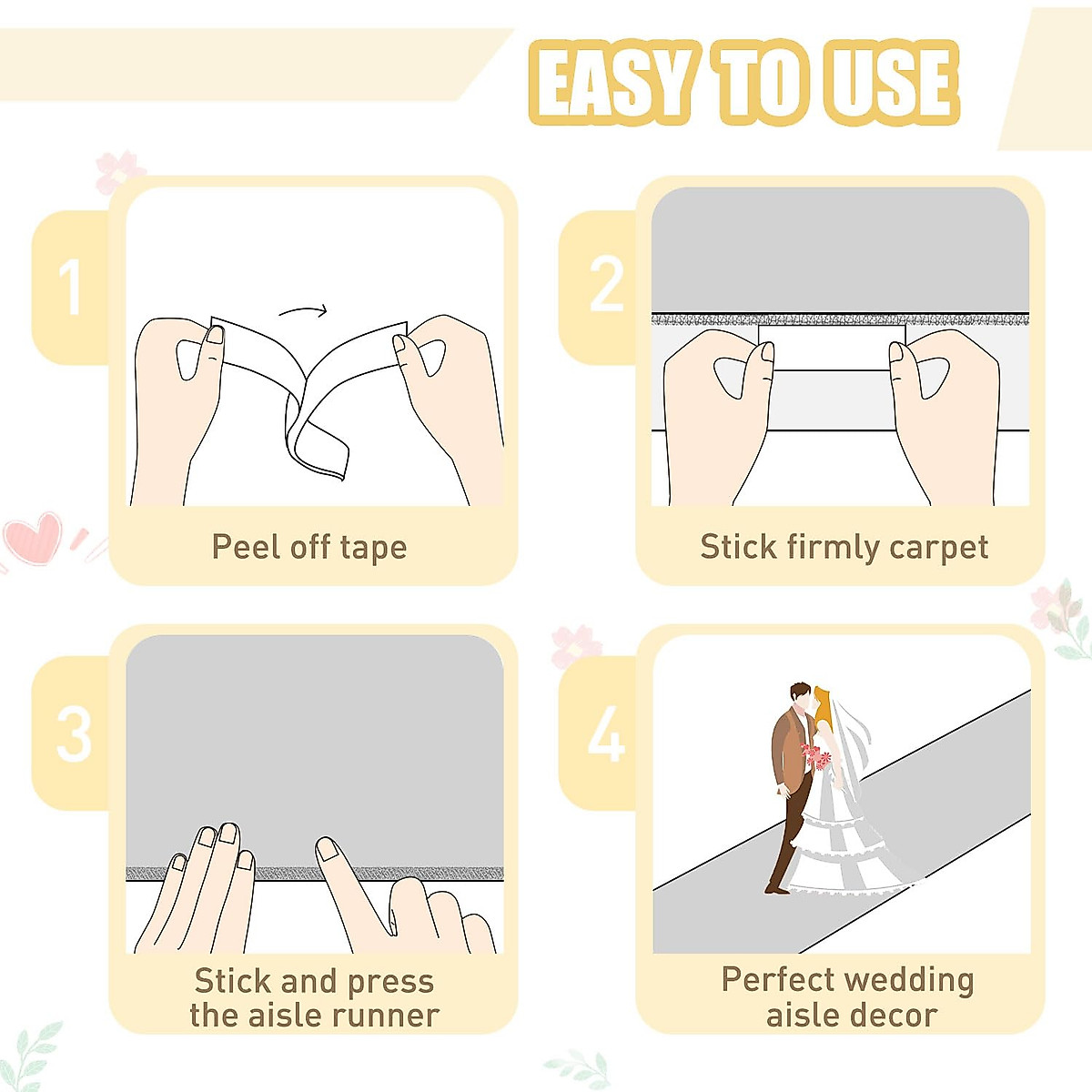 EASY TO USE

1

Peel off tape

2

Stick firmly carpet

3

Stick and press the aisle runner

4

Perfect wedding aisle decor