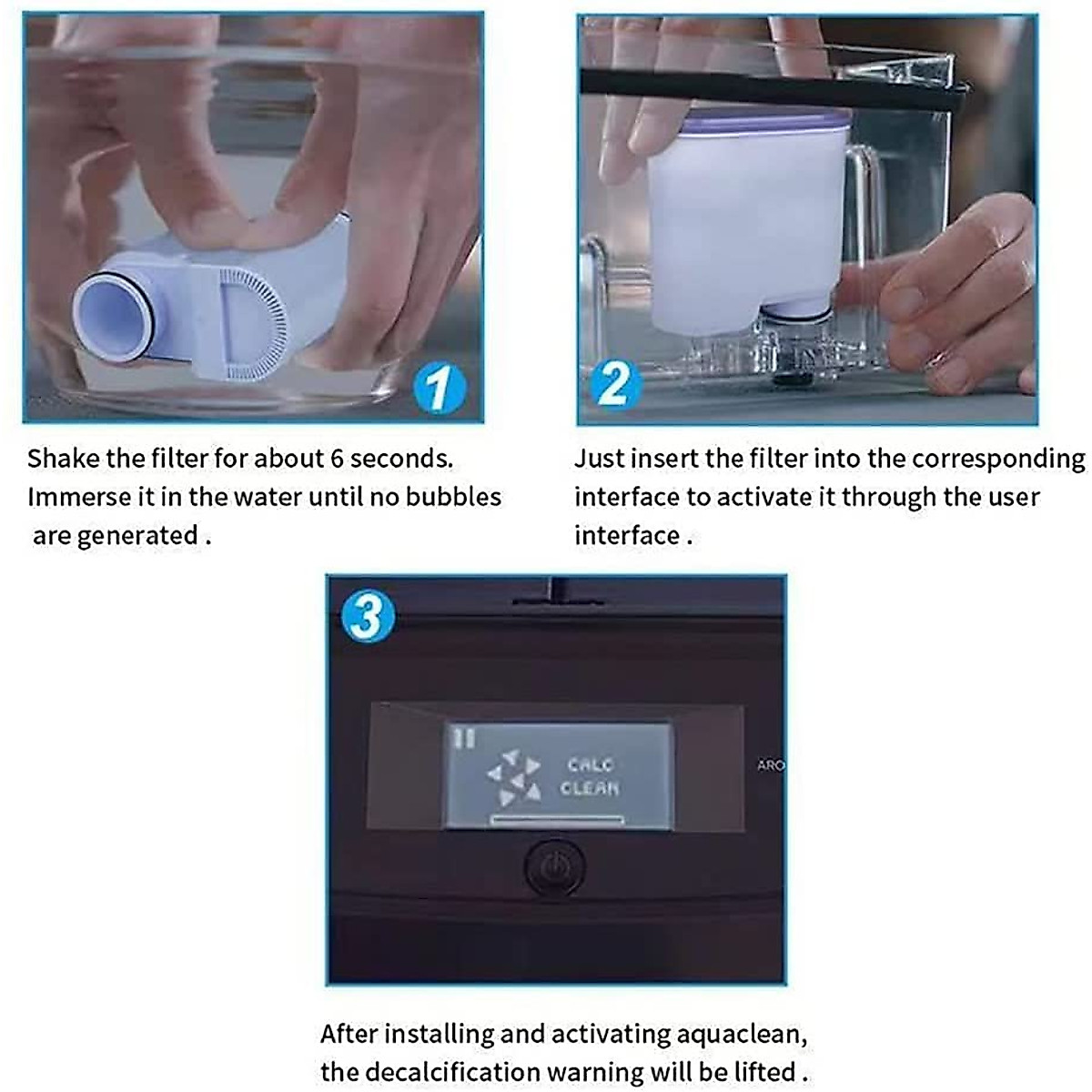 1

Shake the filter for about 6 seconds. Immerse it in the water until no bubbles are generated .

2

Just insert the filter into the corresponding interface to activate it through the user interface .

3

CALC
CLEAN

ARO

After installing and activating aquaclean, the decalcification warning will be lifted .