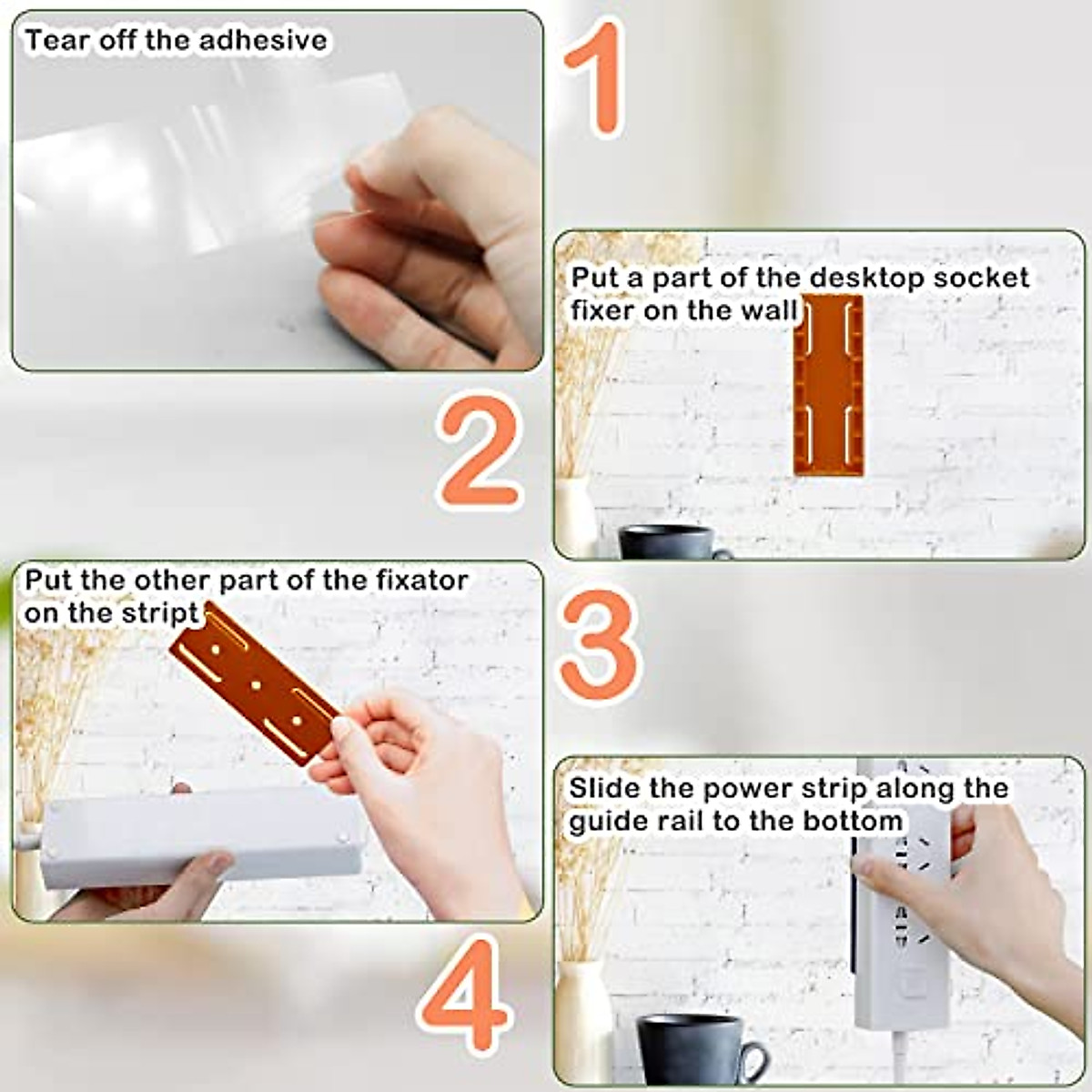 Tear off the adhesive

1

Put a part of the desktop socket fixer on the wall

2

Put the other part of the fixator on the stript

3

Slide the power strip along the guide rail to the bottom

4