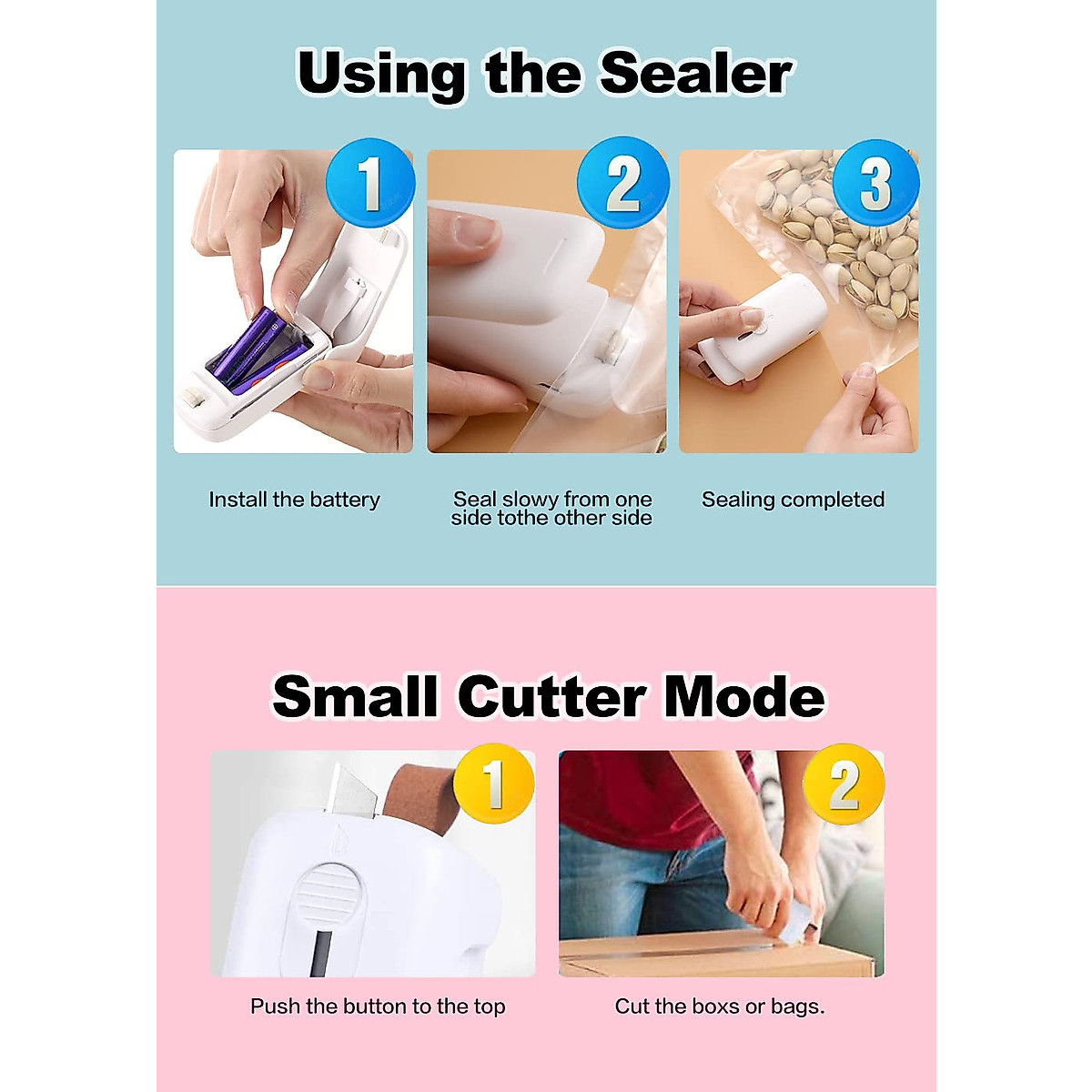 Using the Sealer

1

2

3

Install the battery

Seal slowy from one side tothe other side

Sealing completed

Small Cutter Mode

1

2

Push the button to the top

Cut the boxs or bags.