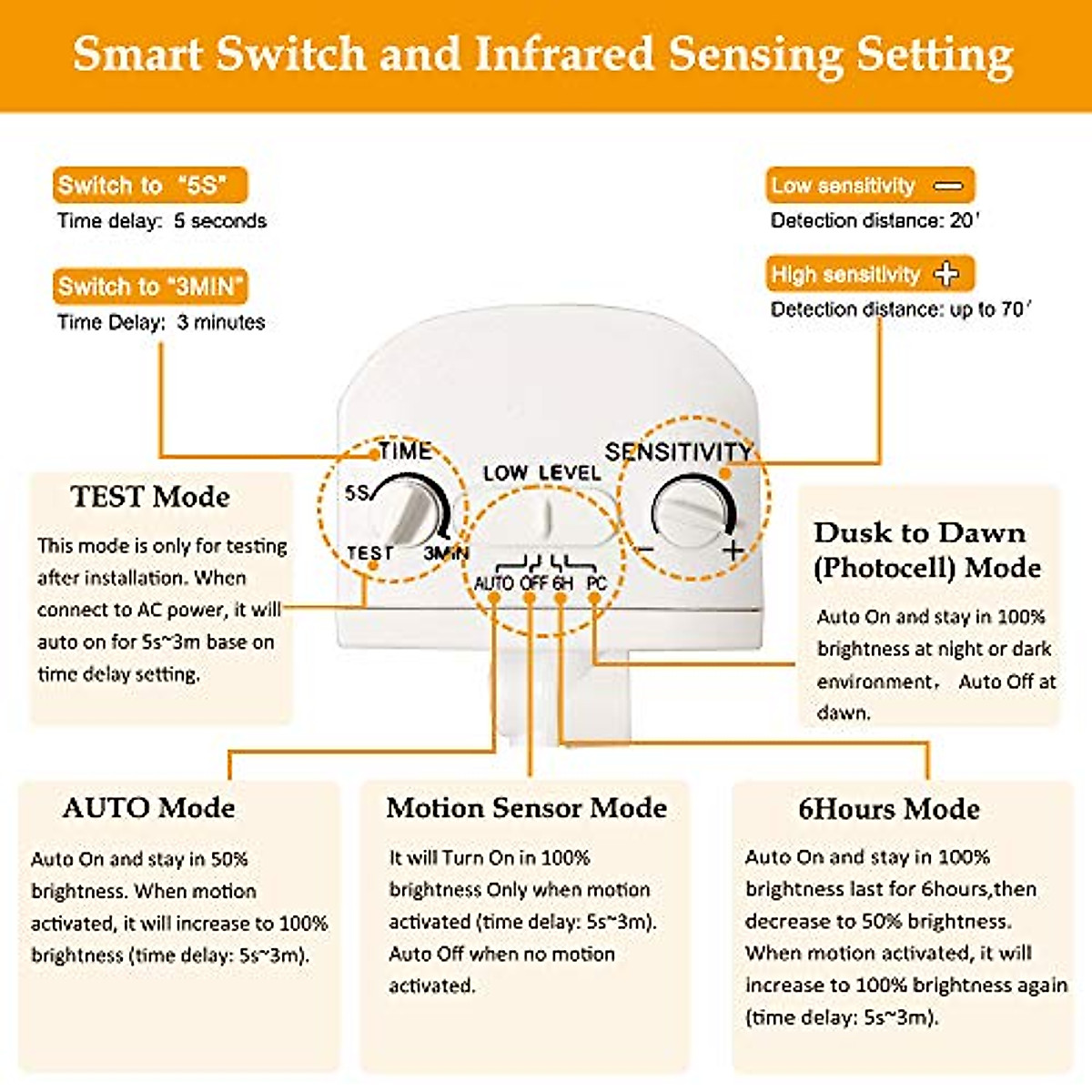 Smart Switch and Infrared Sensing Setting

Switch to "5S"
Time delay: 5 seconds

Switch to "3MIN"
Time Delay: 3 minutes

Low sensitivity −
Detection distance: 20′

High sensitivity +
Detection distance: up to 70′

TIME
5S
TEST
3MIN
LOW LEVEL
AUTO OFF 6H PC
SENSITIVITY
− +

TEST Mode
This mode is only for testing after installation. When connect to AC power, it will auto on for 5s~3m base on time delay setting.

Dusk to Dawn (Photocell) Mode
Auto On and stay in 100% brightness at night or dark environment, Auto Off at dawn.

AUTO Mode
Auto On and stay in 50% brightness. When motion activated, it will increase to 100% brightness (time delay: 5s~3m).

Motion Sensor Mode
It will Turn On in 100% brightness Only when motion activated (time delay: 5s~3m). Auto Off when no motion activated.

6Hours Mode
Auto On and stay in 100% brightness last for 6hours,then decrease to 50% brightness. When motion activated, it will increase to 100% brightness again (time delay: 5s~3m).