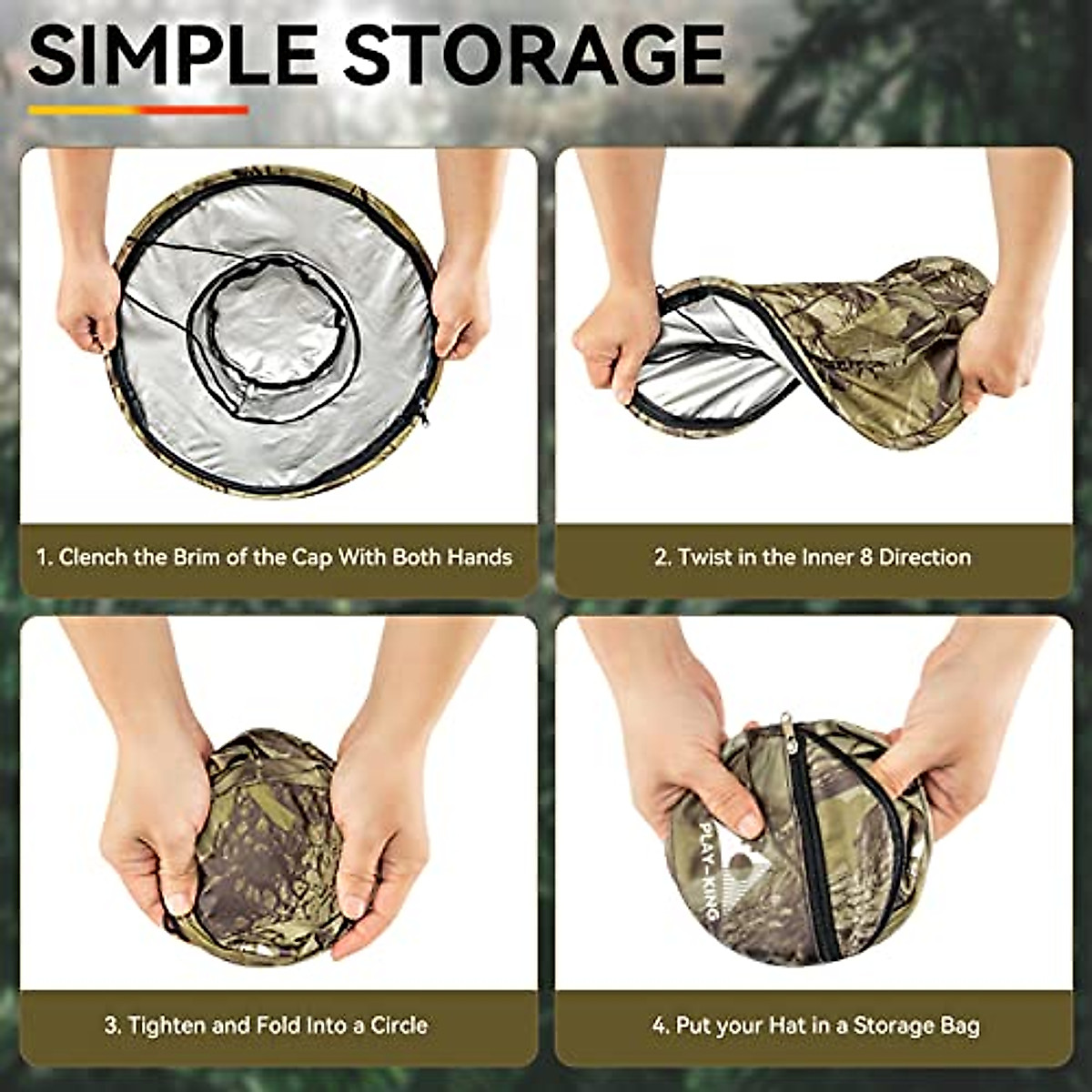 SIMPLE STORAGE

1. Clench the Brim of the Cap With Both Hands

2. Twist in the Inner 8 Direction

3. Tighten and Fold Into a Circle

PLAY-KING

4. Put your Hat in a Storage Bag