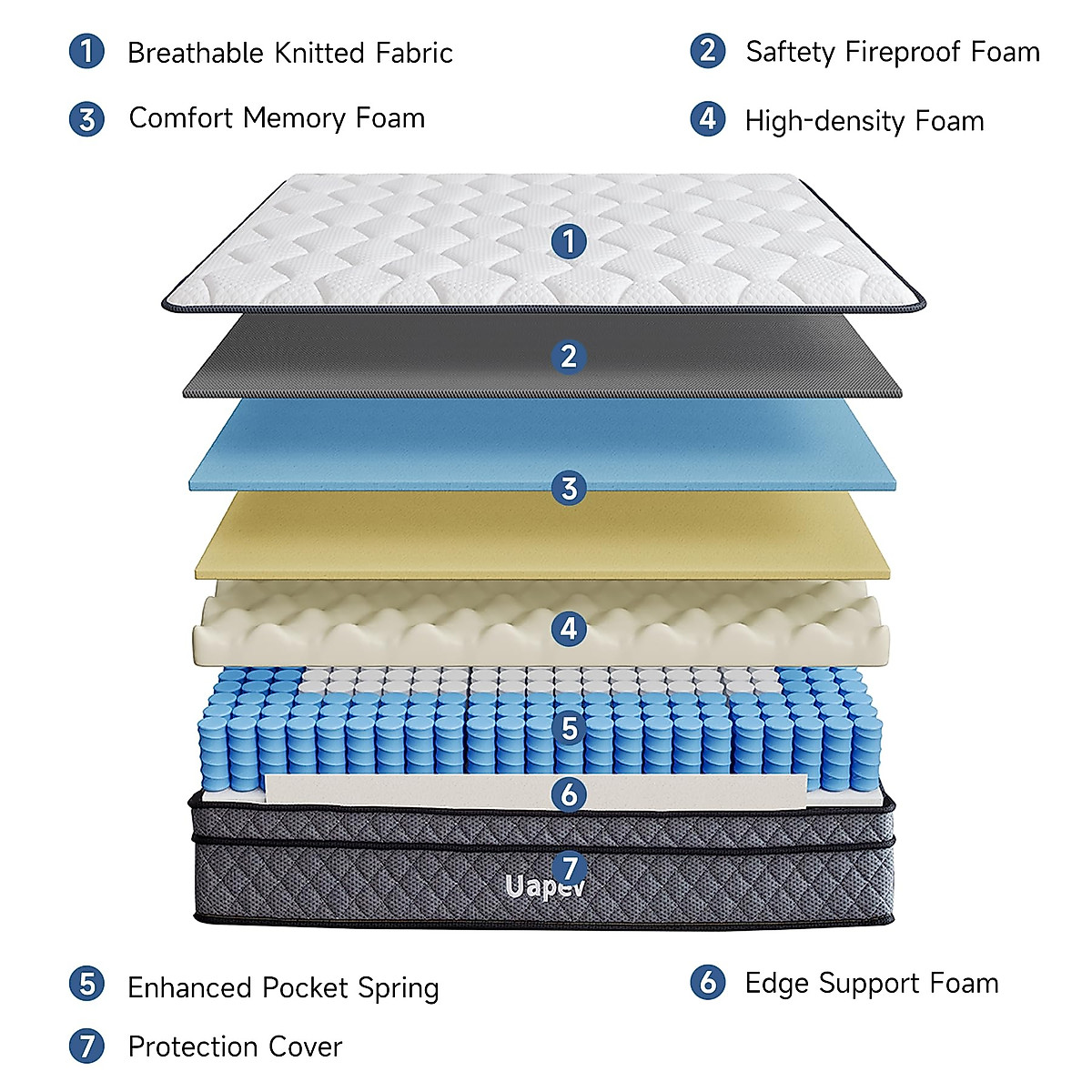 1 Breathable Knitted Fabric

2 Saftety Fireproof Foam

3 Comfort Memory Foam

4 High-density Foam

1

2

3

4

5

6

7

Uapev

5 Enhanced Pocket Spring

6 Edge Support Foam

7 Protection Cover