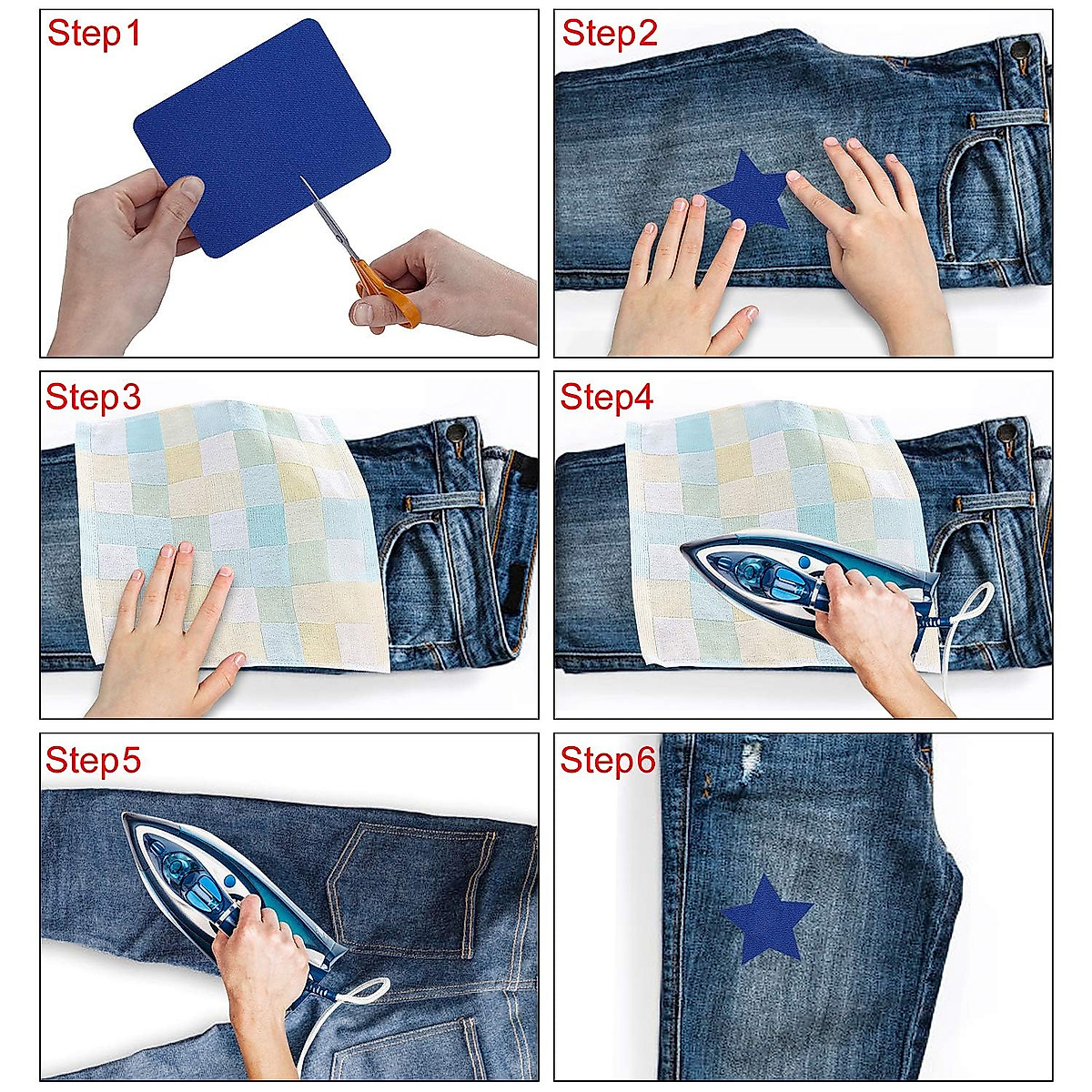 Step1

Step2

Step3

Step4

Step5

Step6