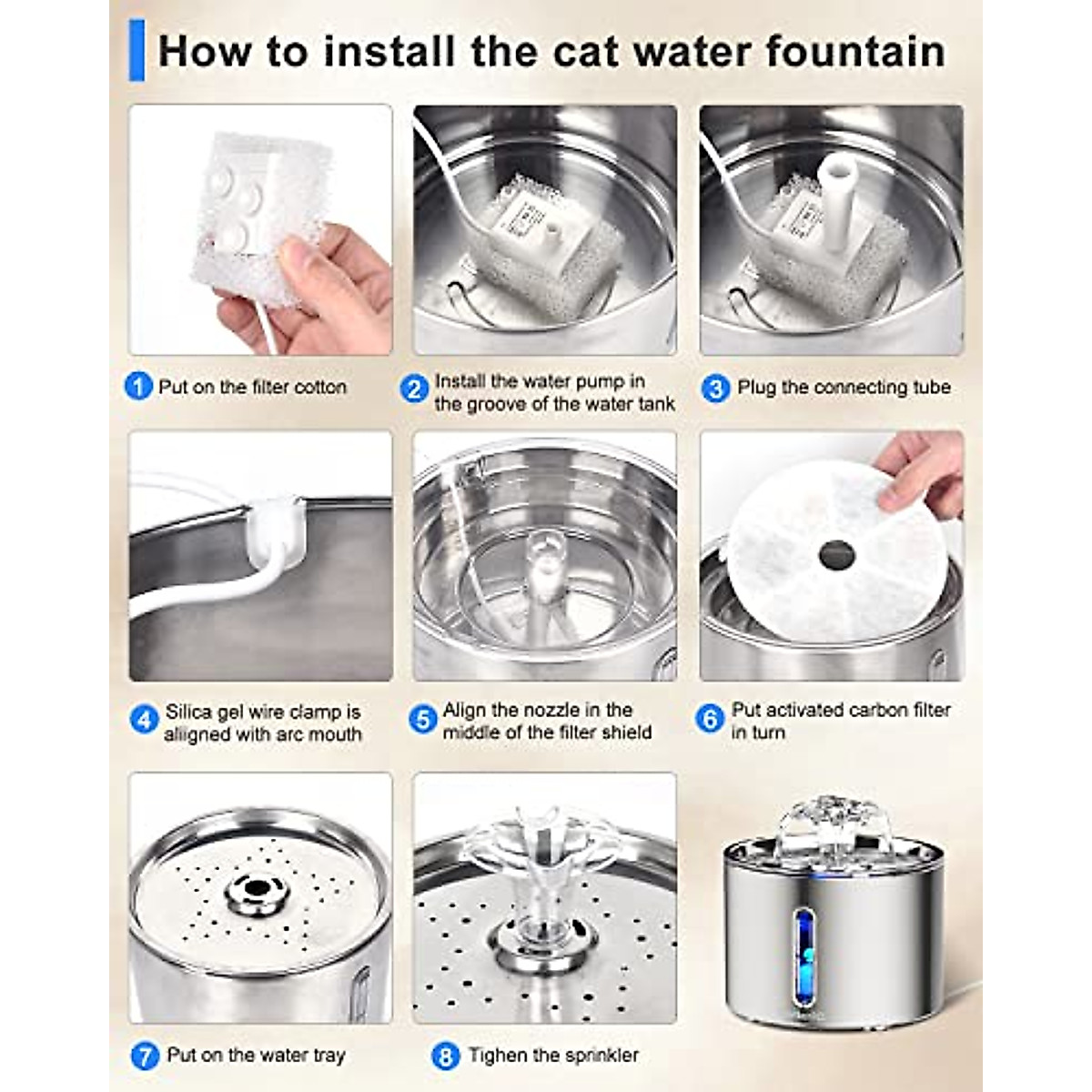 How to install the cat water fountain

1 Put on the filter cotton

2 Install the water pump in the groove of the water tank

3 Plug the connecting tube

4 Silica gel wire clamp is aliigned with arc mouth

5 Align the nozzle in the middle of the filter shield

6 Put activated carbon filter in turn

7 Put on the water tray

8 Tighen the sprinkler