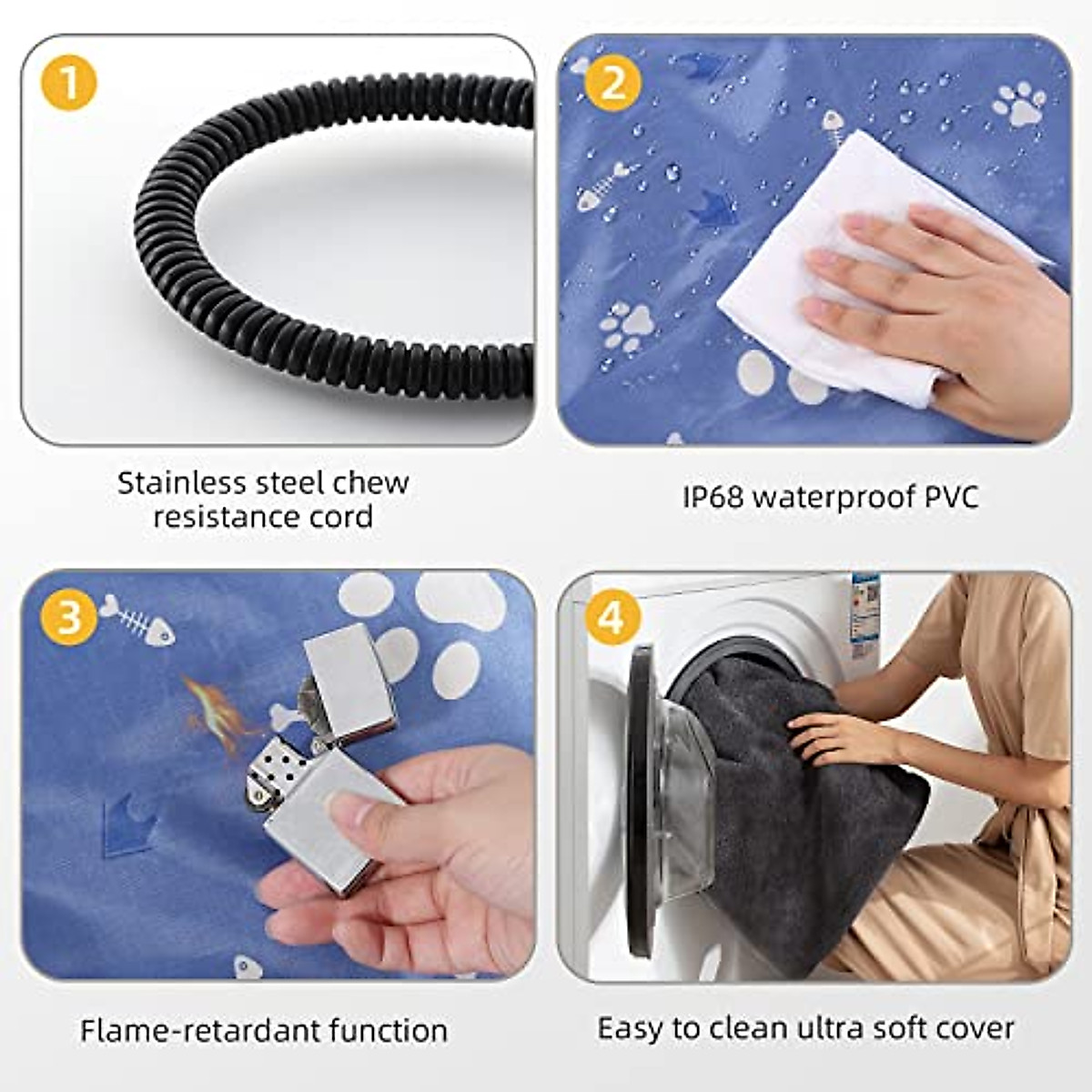 1

Stainless steel chew resistance cord

2

IP68 waterproof PVC

3

Flame-retardant function

4

Easy to clean ultra soft cover