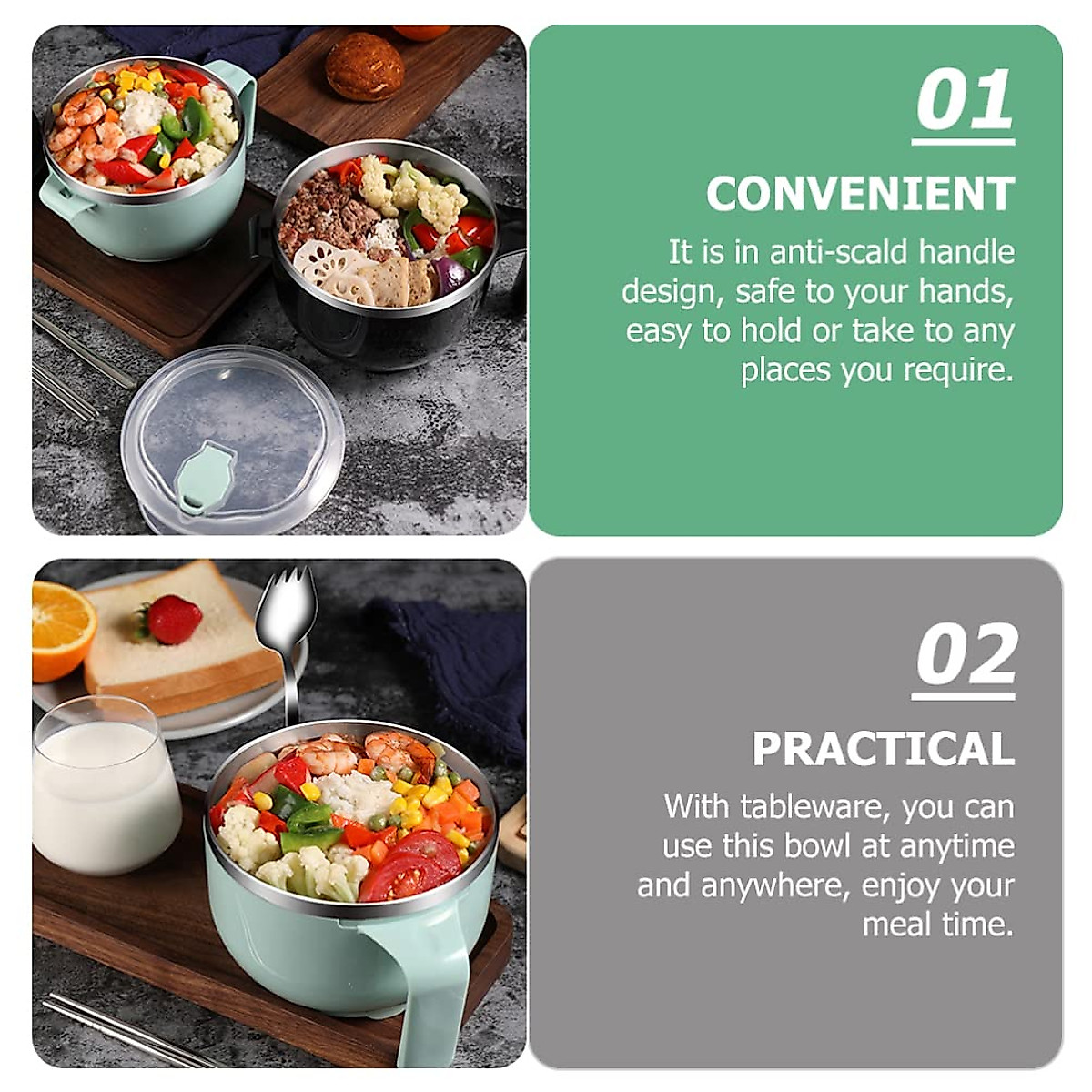 01

CONVENIENT

It is in anti-scald handle design, safe to your hands, easy to hold or take to any places you require.

02

PRACTICAL

With tableware, you can use this bowl at anytime and anywhere, enjoy your meal time.