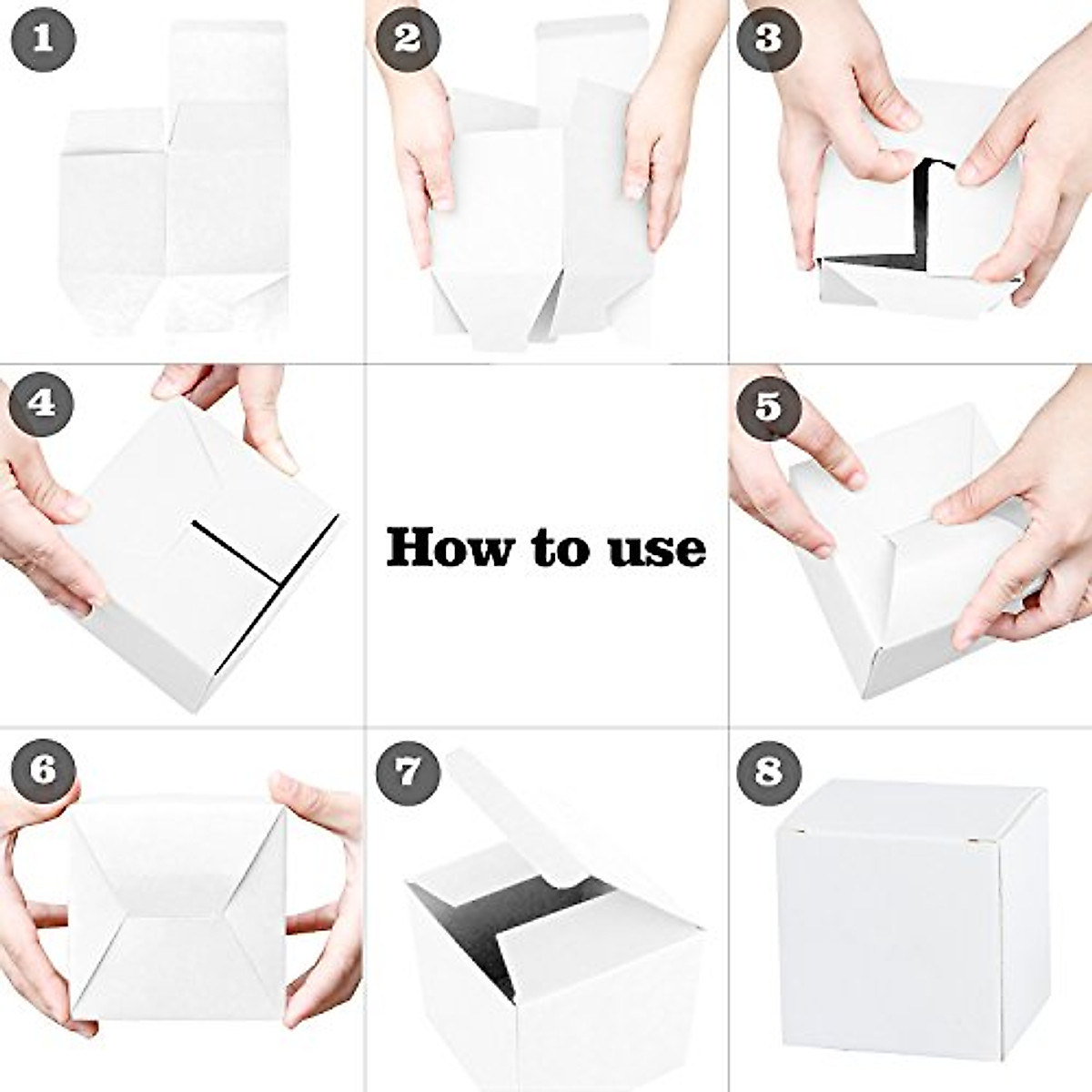 1

2

3

4

How to use

5

6

7

8