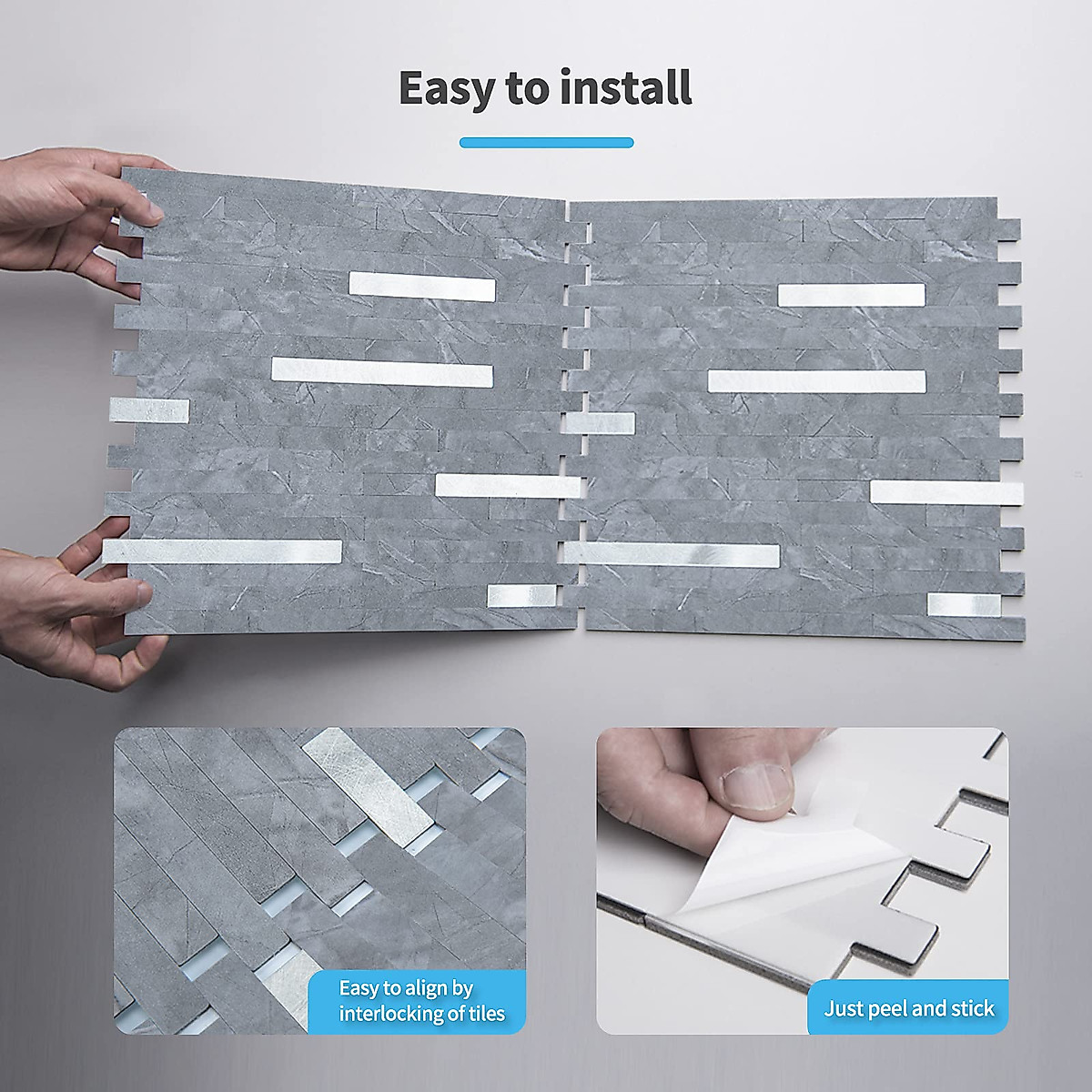 Easy to install

Easy to align by interlocking of tiles

Just peel and stick