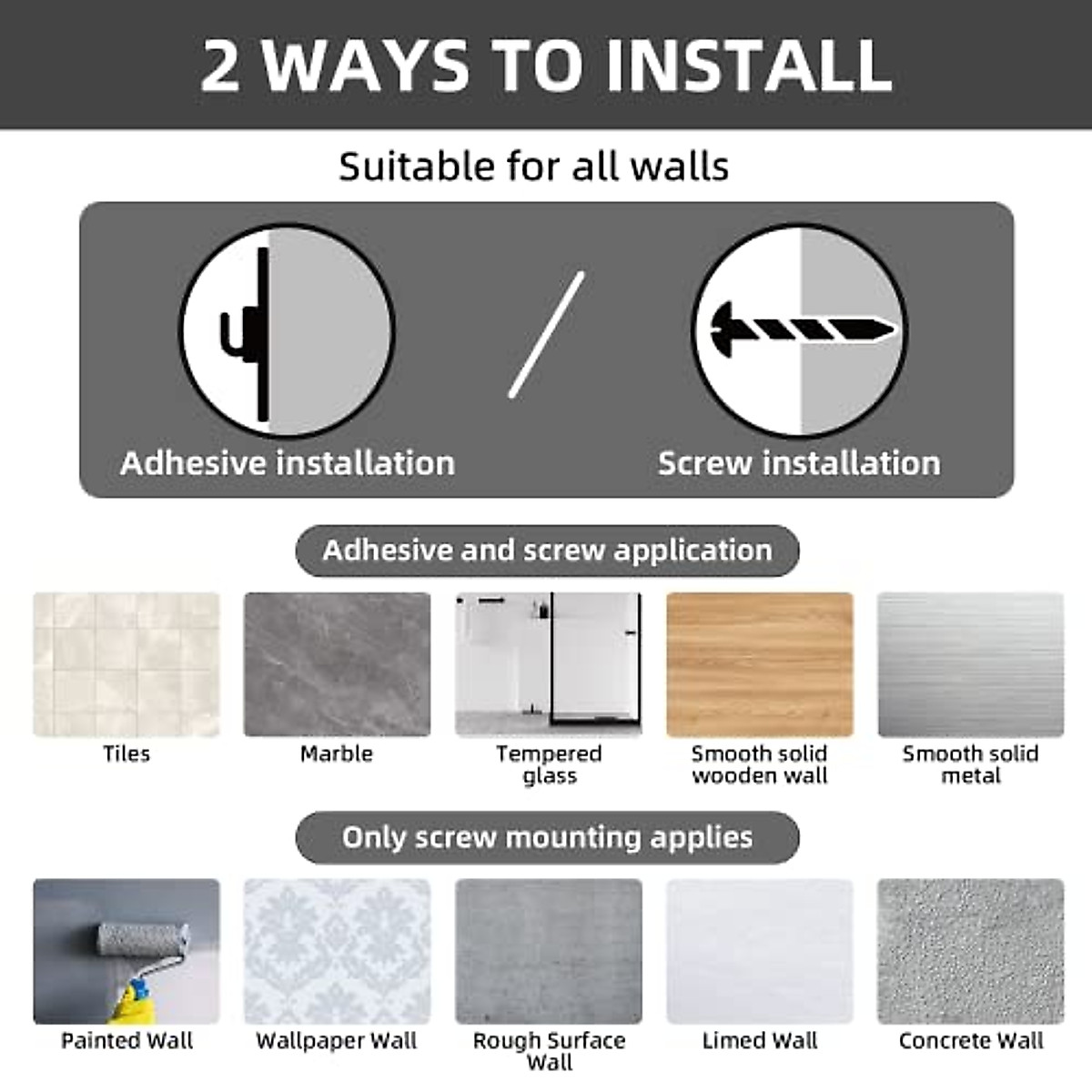 2 WAYS TO INSTALL

Suitable for all walls

Adhesive installation

/

Screw installation

Adhesive and screw application

Tiles

Marble

Tempered glass

Smooth solid wooden wall

Smooth solid metal

Only screw mounting applies

Painted Wall

Wallpaper Wall

Rough Surface Wall

Limed Wall

Concrete Wall