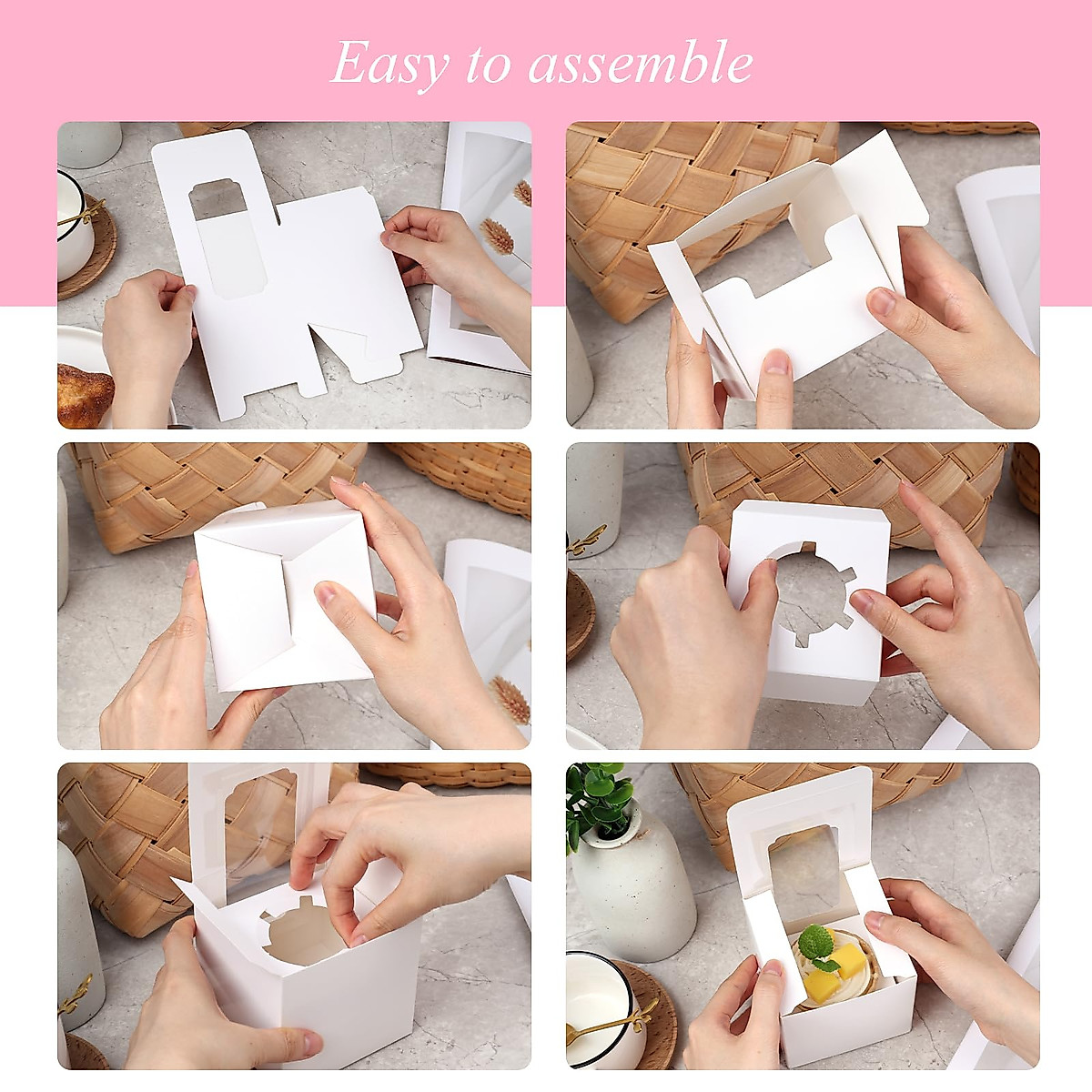 Easy to assemble