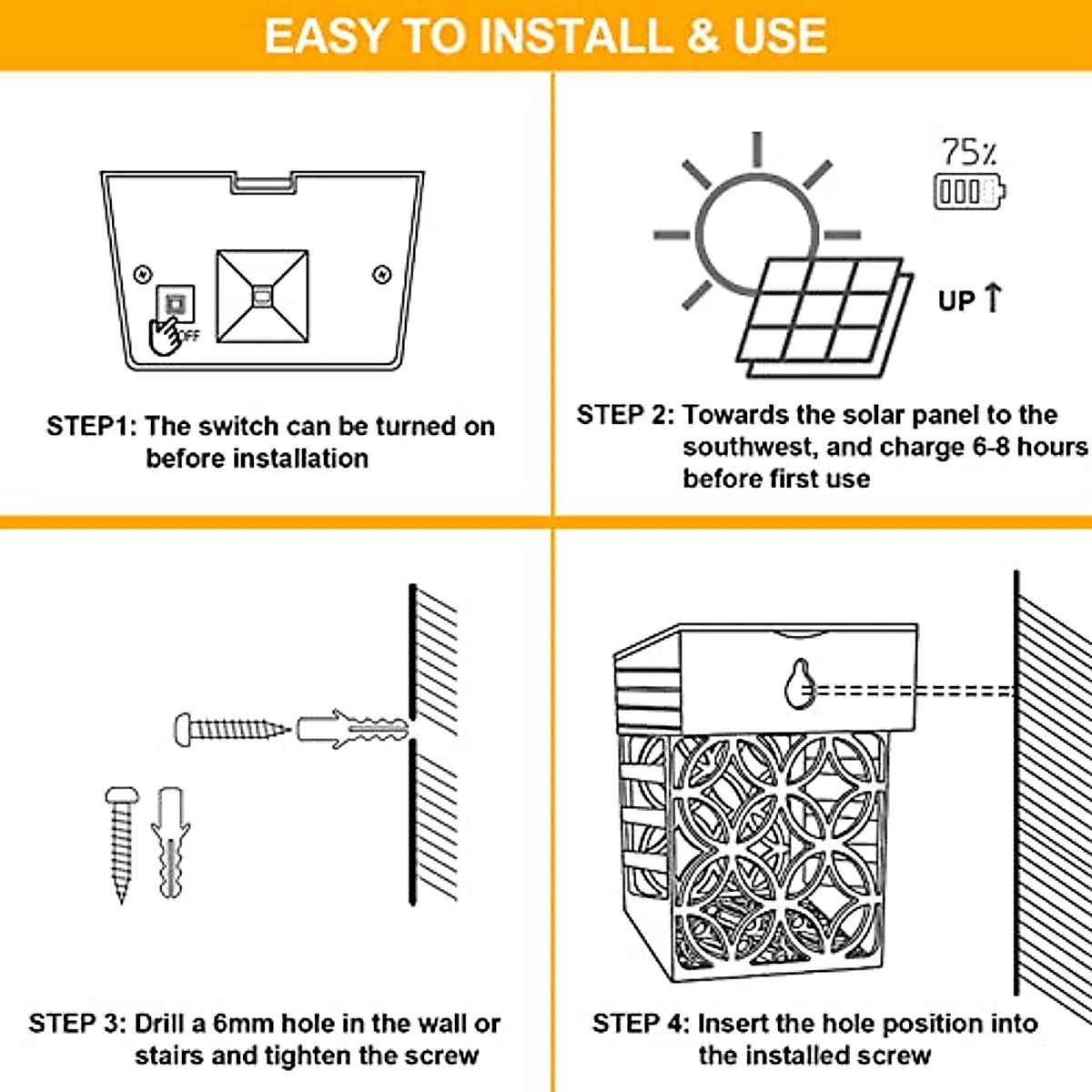 EASY TO INSTALL & USE

OFF

STEP1: The switch can be turned on before installation

75%

UP ↑

STEP 2: Towards the solar panel to the southwest, and charge 6-8 hours before first use

STEP 3: Drill a 6mm hole in the wall or stairs and tighten the screw

STEP 4: Insert the hole position into the installed screw