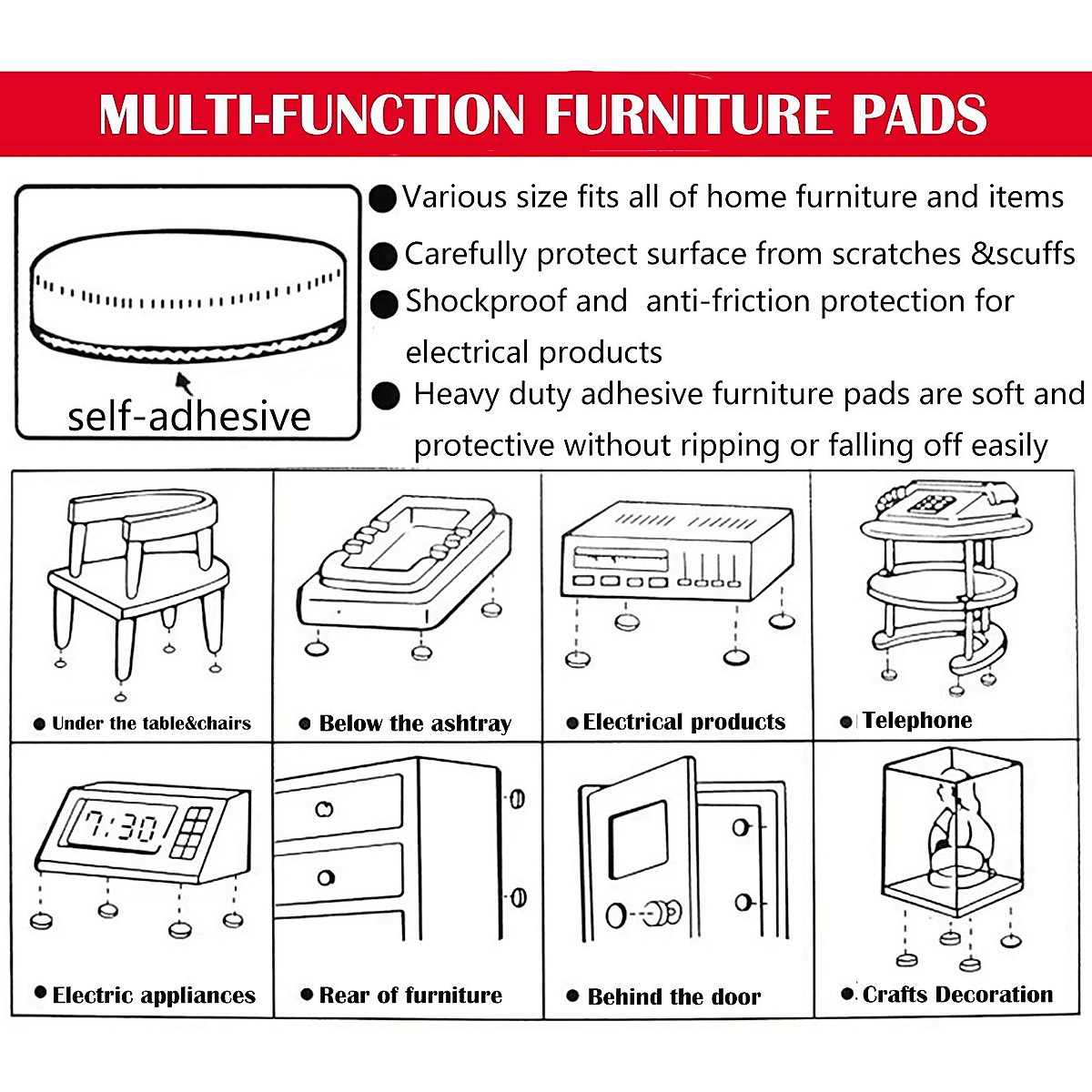 MULTI-FUNCTION FURNITURE PADS

self-adhesive

● Various size fits all of home furniture and items

● Carefully protect surface from scratches &scuffs

● Shockproof and anti-friction protection for electrical products

● Heavy duty adhesive furniture pads are soft and protective without ripping or falling off easily

● Under the table&chairs

● Below the ashtray

● Electrical products

● Telephone

7:30

● Electric appliances

● Rear of furniture

● Behind the door

● Crafts Decoration