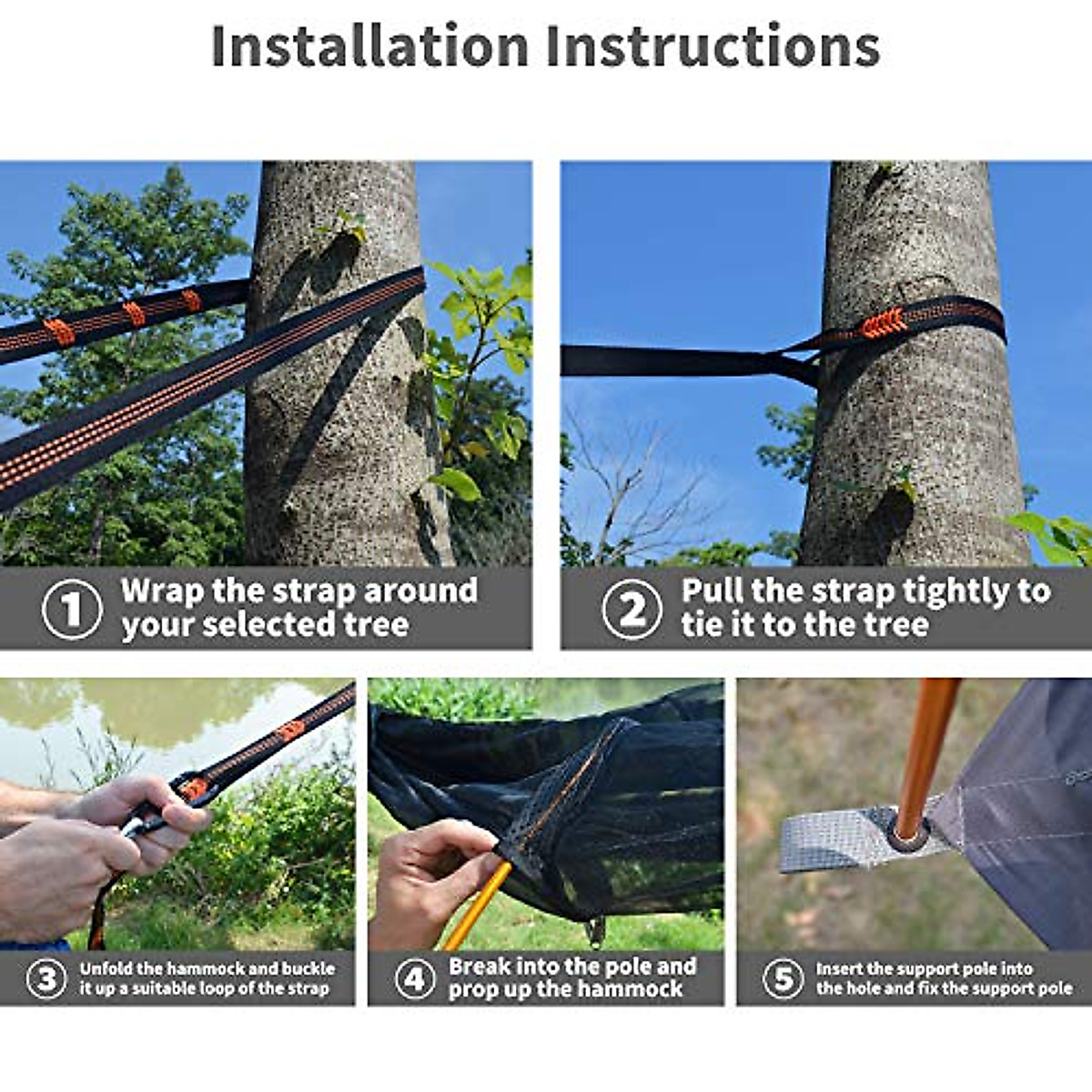 Installation Instructions

① Wrap the strap around your selected tree

② Pull the strap tightly to tie it to the tree

③ Unfold the hammock and buckle it up a suitable loop of the strap

④ Break into the pole and prop up the hammock

⑤ Insert the support pole into the hole and fix the support pole