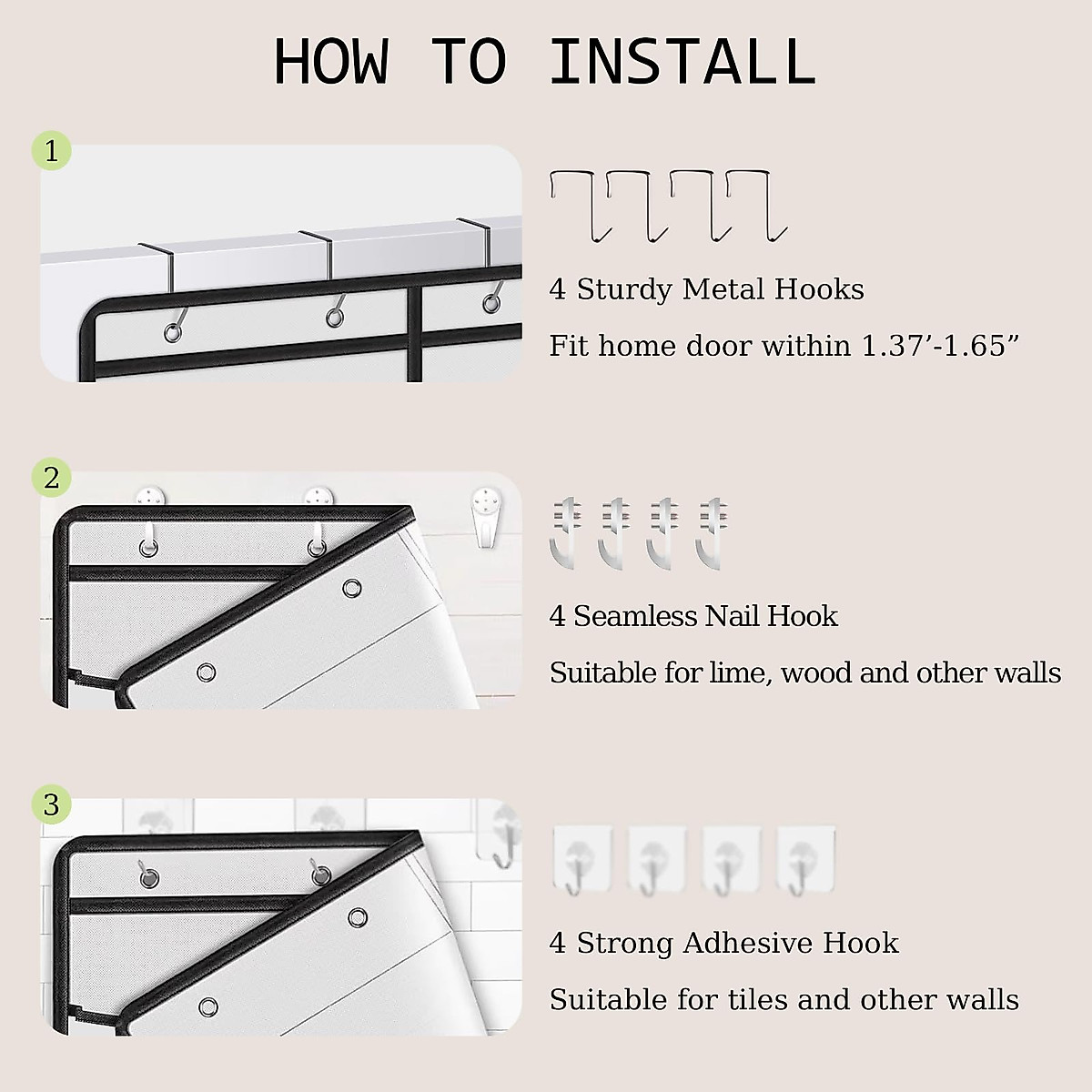 HOW TO INSTALL

1

4 Sturdy Metal Hooks

Fit home door within 1.37’-1.65”

2

4 Seamless Nail Hook

Suitable for lime, wood and other walls

3

4 Strong Adhesive Hook

Suitable for tiles and other walls