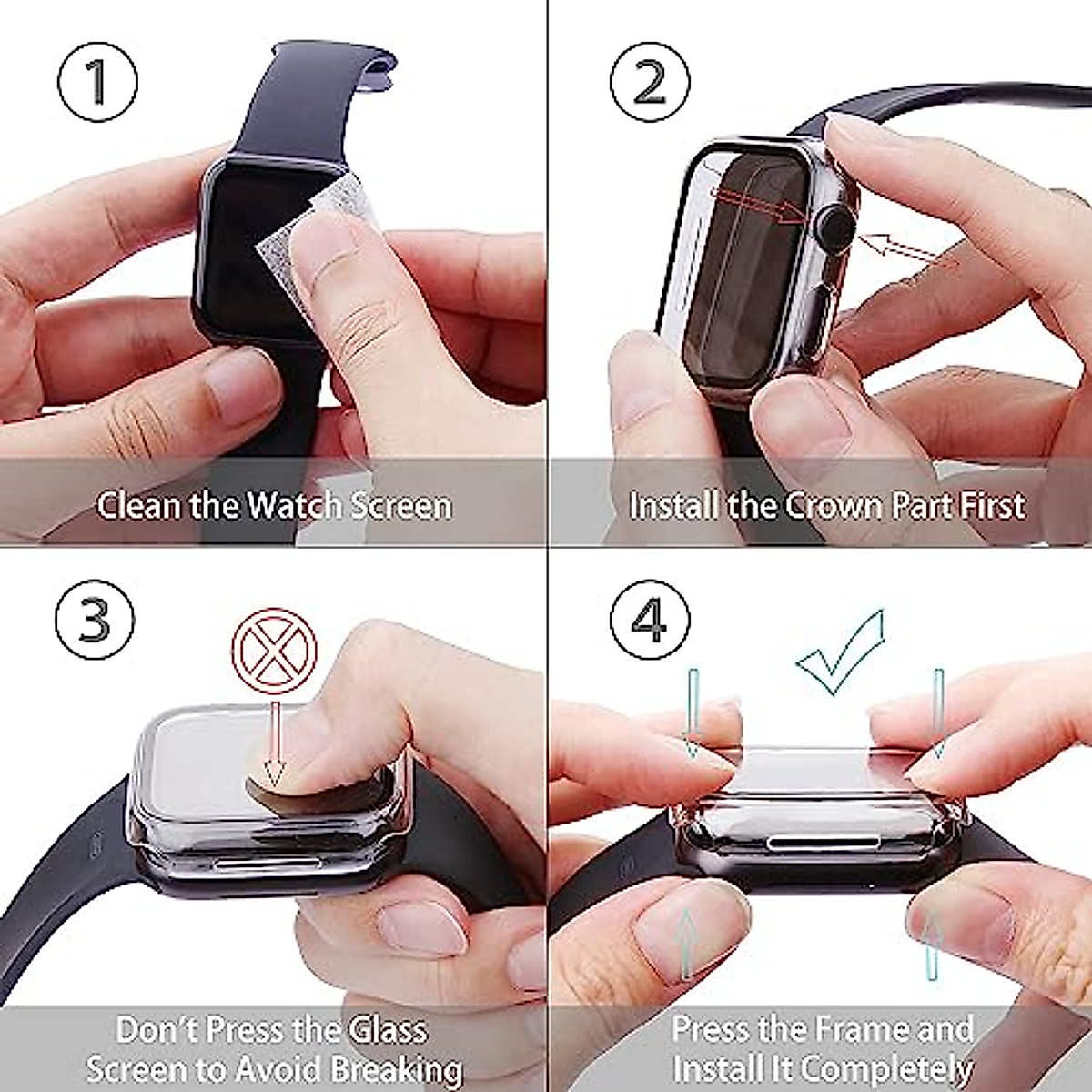 1

Clean the Watch Screen

2

Install the Crown Part First

3

Don't Press the Glass Screen to Avoid Breaking

4

Press the Frame and Install It Completely