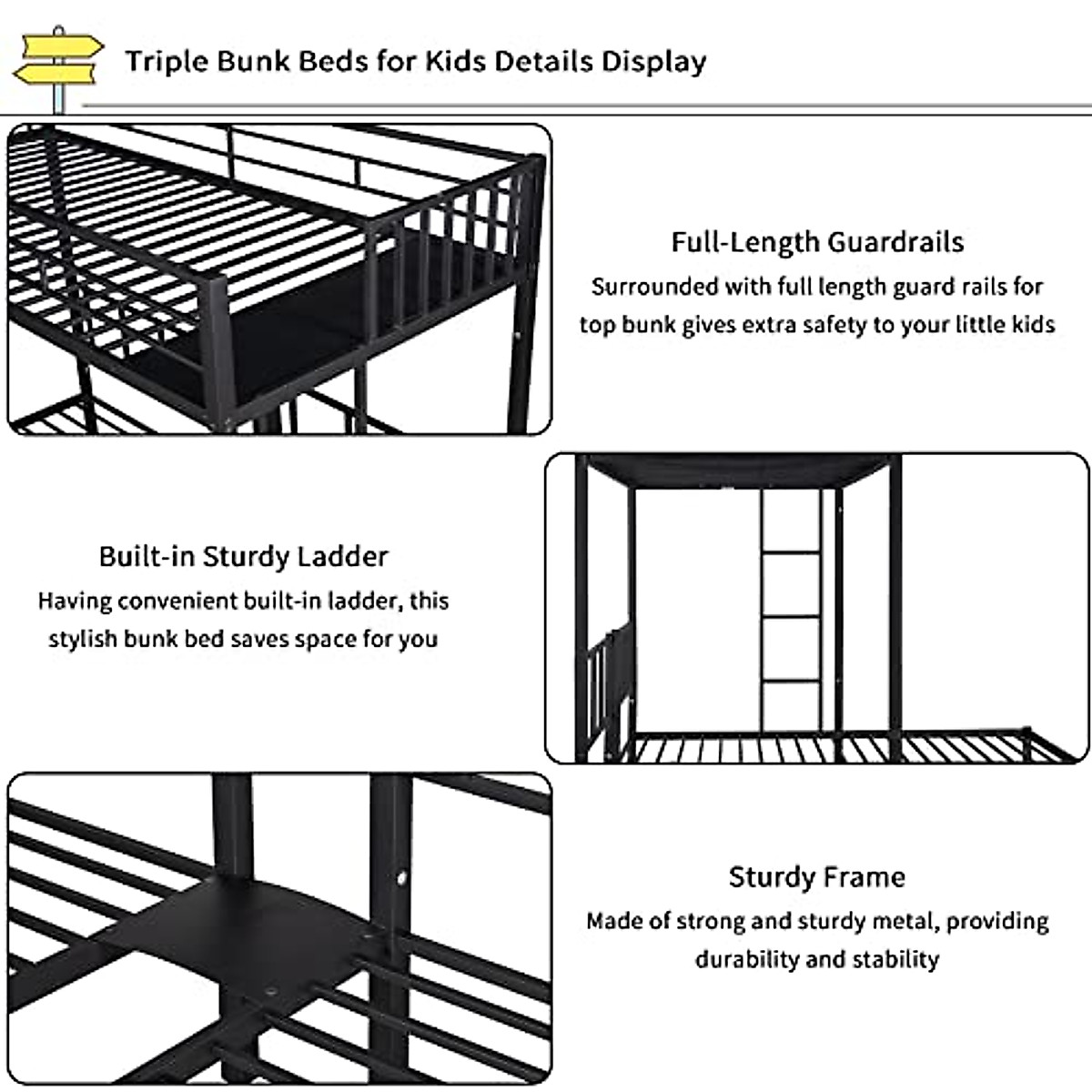 Triple Bunk Beds for Kids Details Display

Full-Length Guardrails
Surrounded with full length guard rails for top bunk gives extra safety to your little kids

Built-in Sturdy Ladder
Having convenient built-in ladder, this stylish bunk bed saves space for you

Sturdy Frame
Made of strong and sturdy metal, providing durability and stability