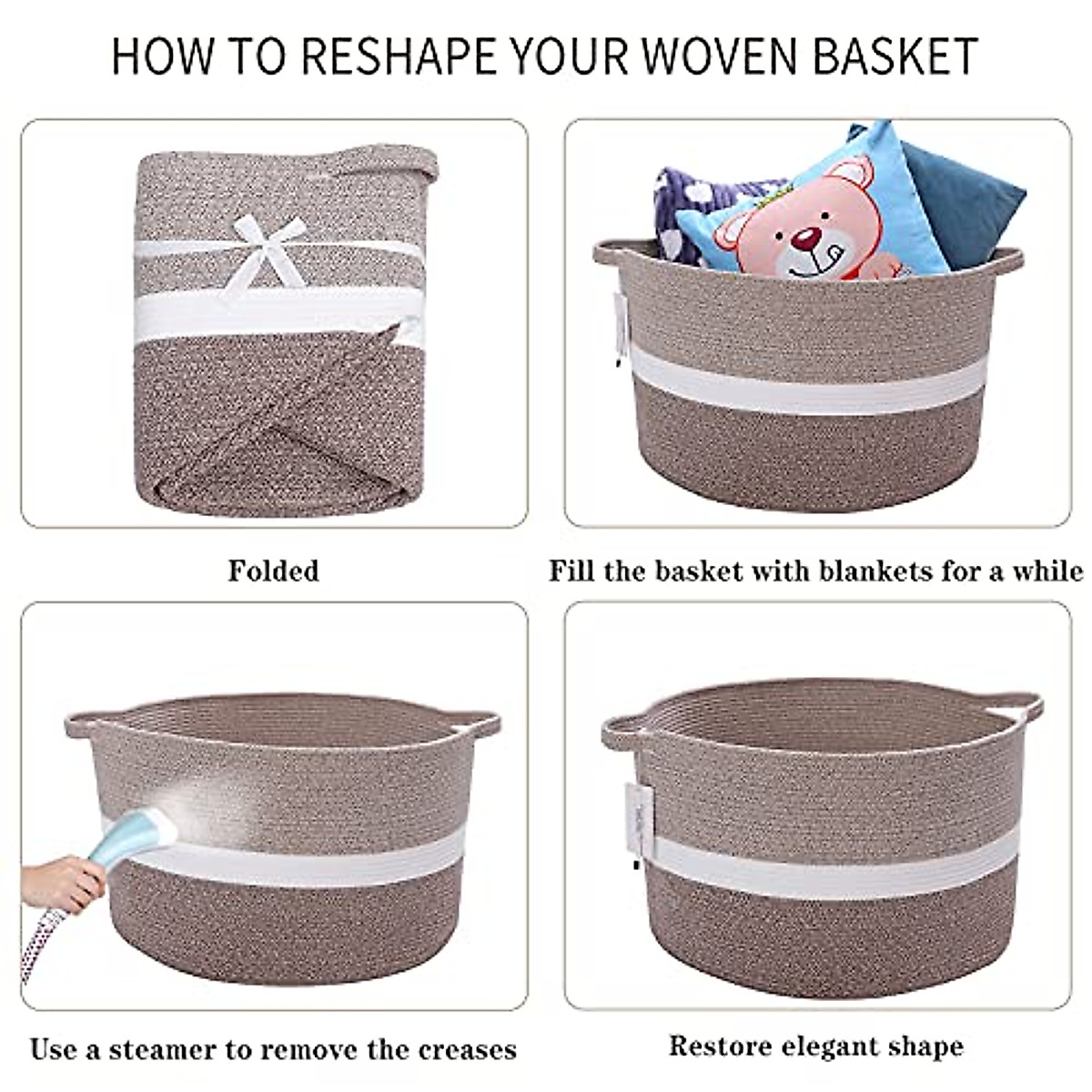 HOW TO RESHAPE YOUR WOVEN BASKET

Folded

Fill the basket with blankets for a while

Use a steamer to remove the creases

Restore elegant shape