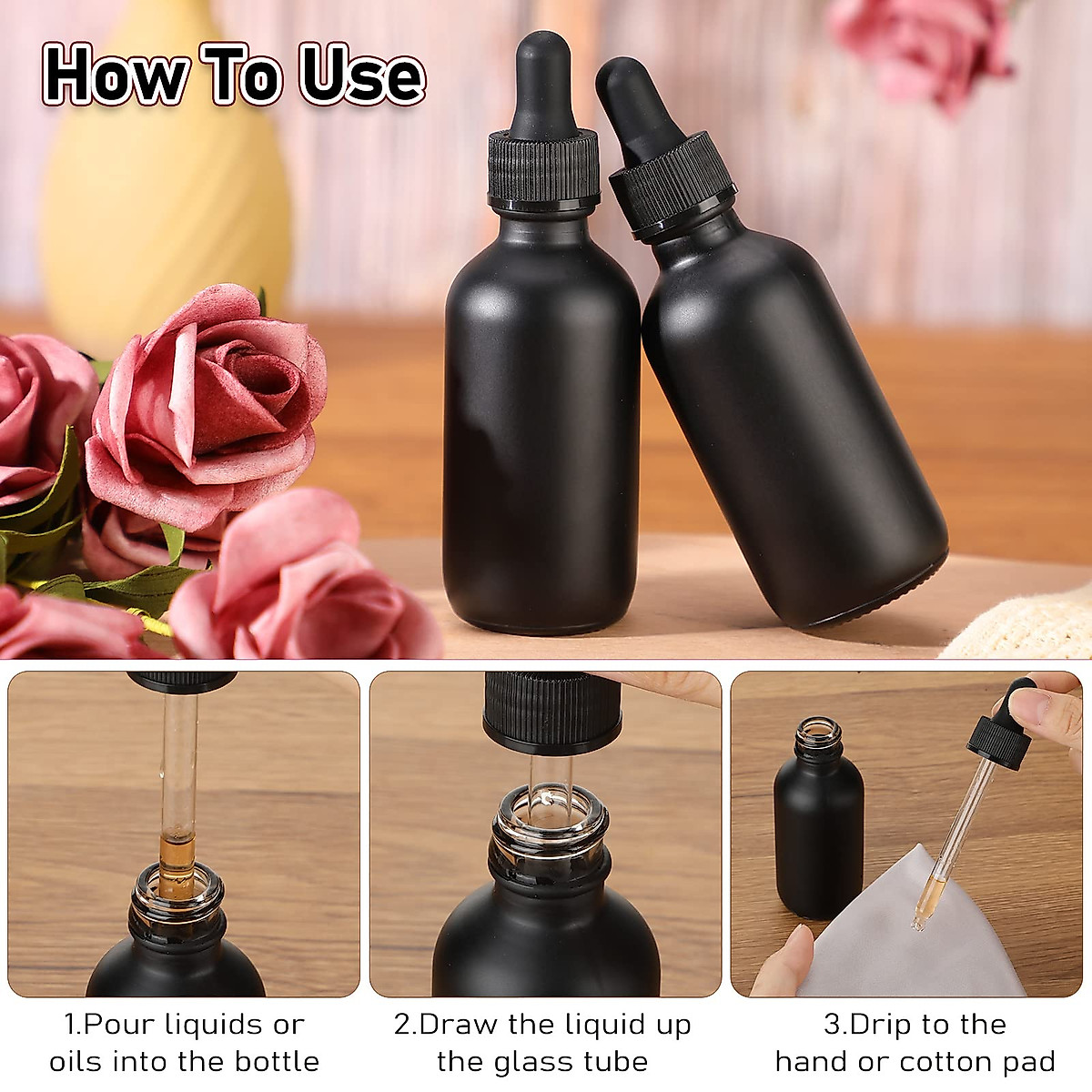 How To Use

1.Pour liquids or oils into the bottle

2.Draw the liquid up the glass tube

3.Drip to the hand or cotton pad