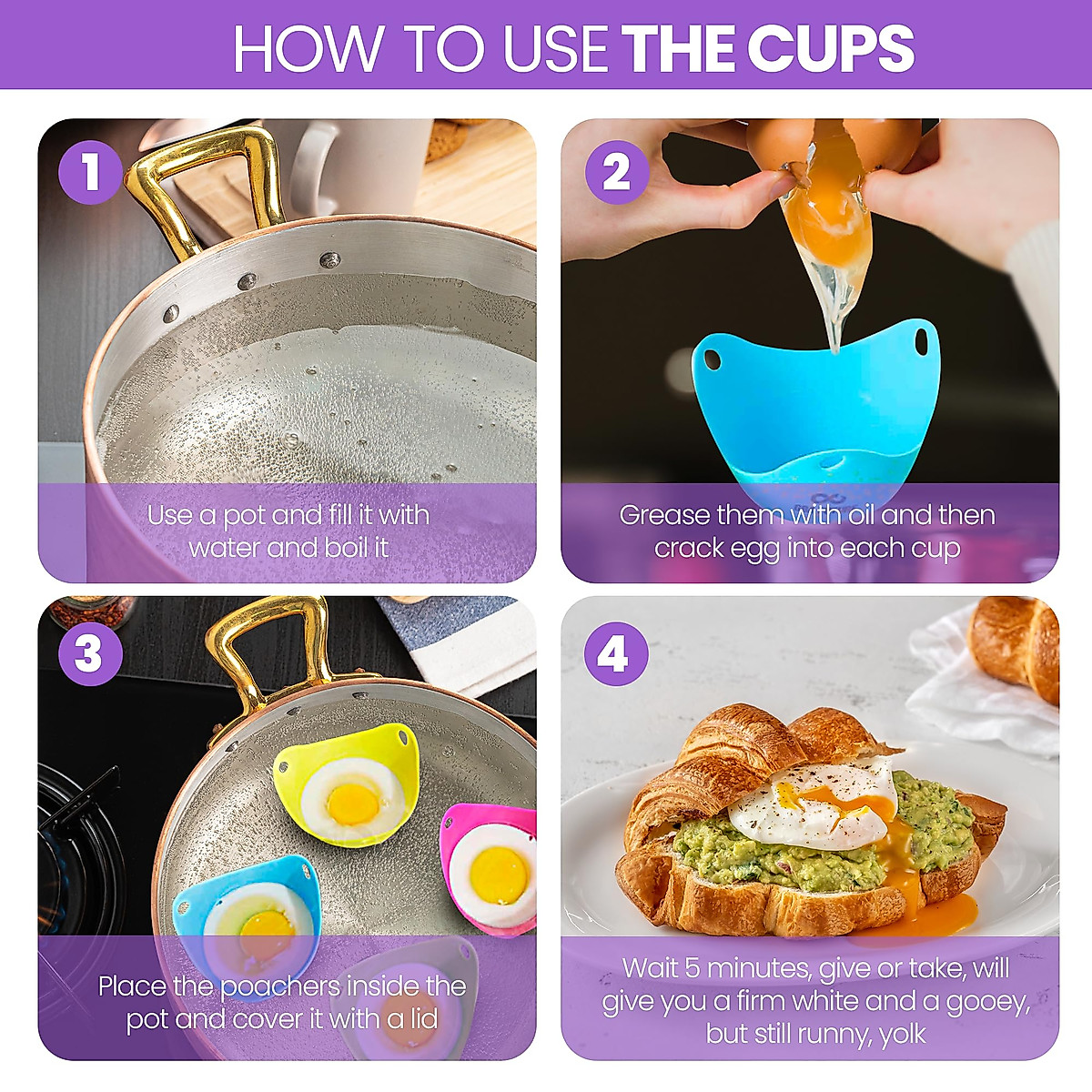 HOW TO USE THE CUPS

1
Use a pot and fill it with water and boil it

2
Grease them with oil and then crack egg into each cup

3
Place the poachers inside the pot and cover it with a lid

4
Wait 5 minutes, give or take, will give you a firm white and a gooey, but still runny, yolk