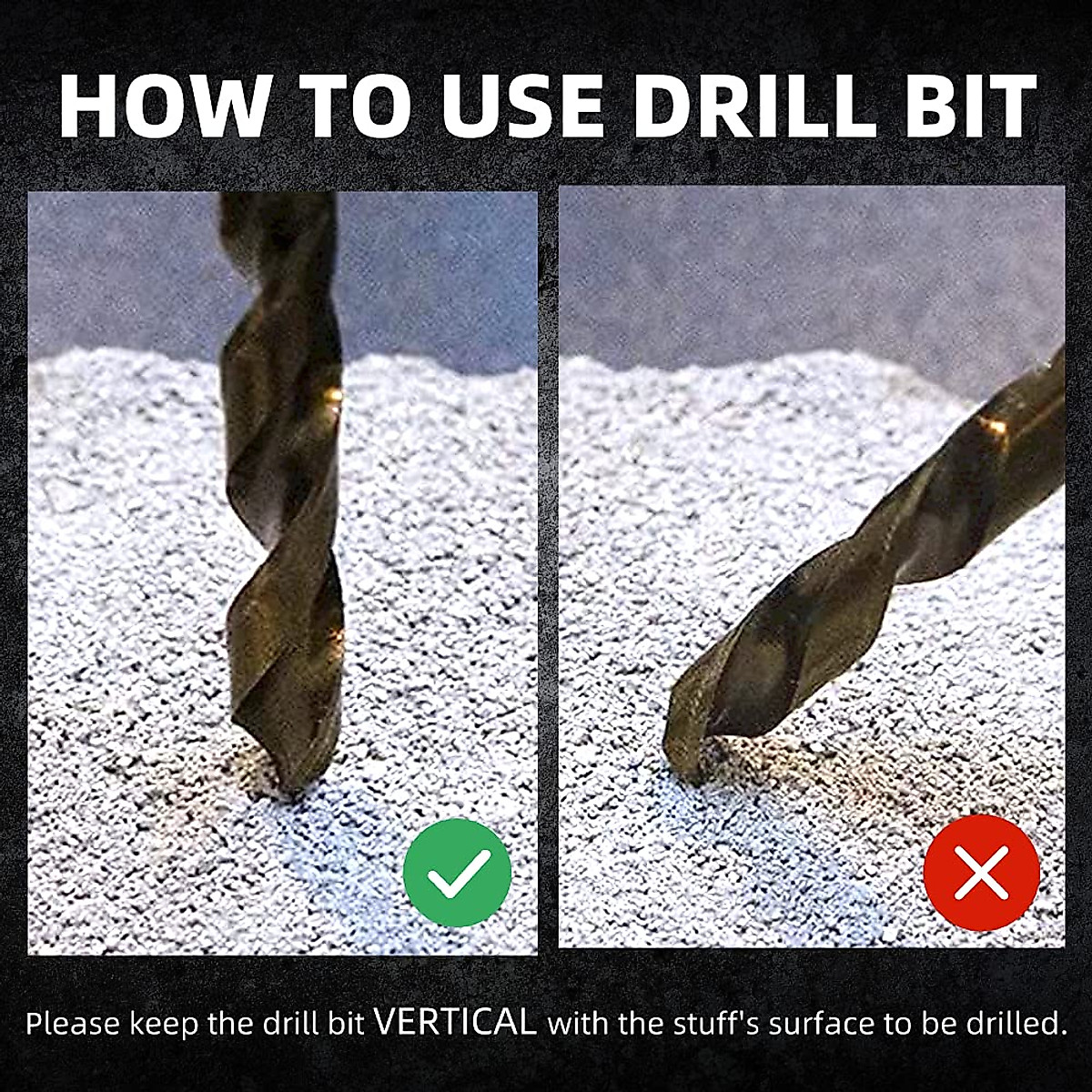 HOW TO USE DRILL BIT

Please keep the drill bit VERTICAL with the stuff's surface to be drilled.