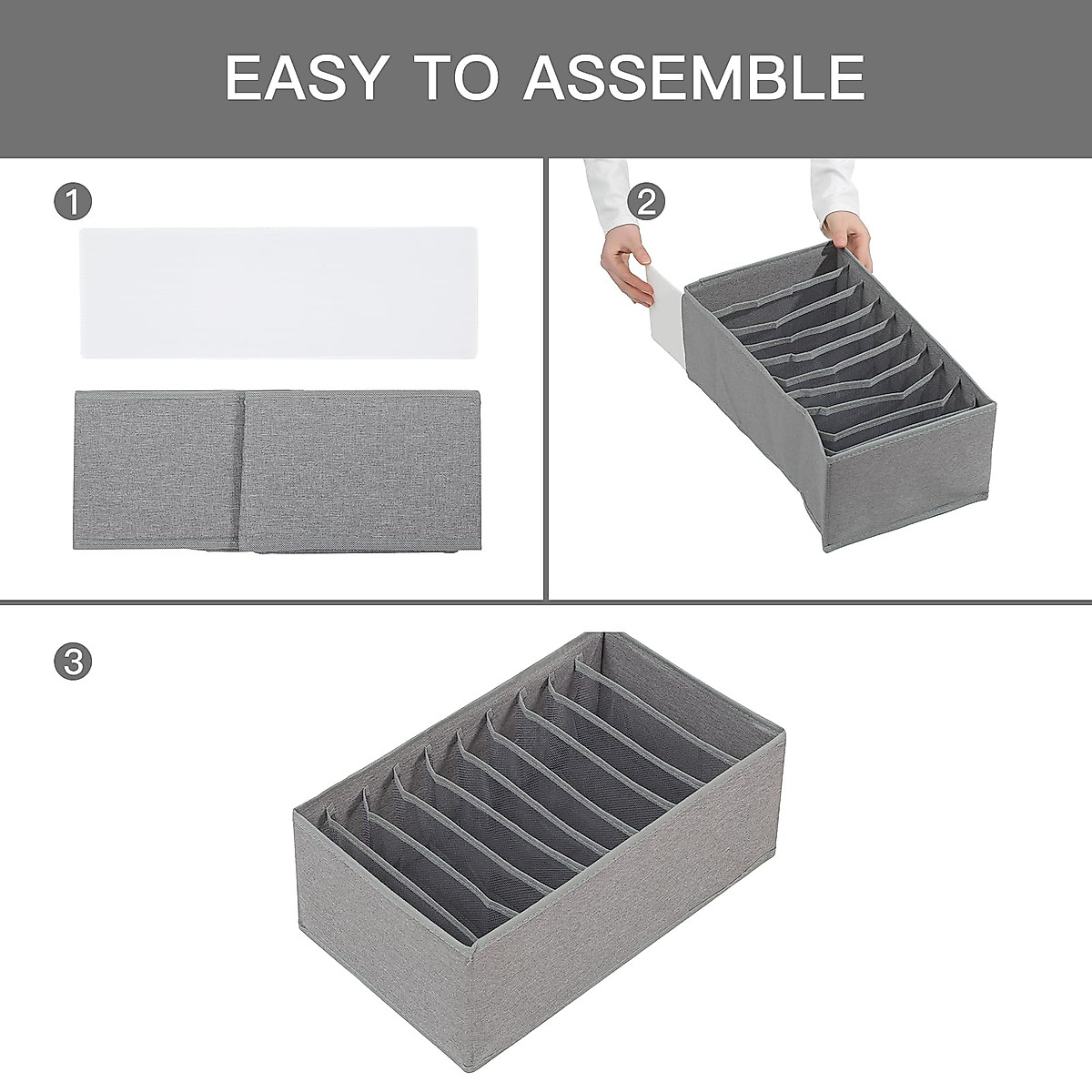 EASY TO ASSEMBLE

1

2

3